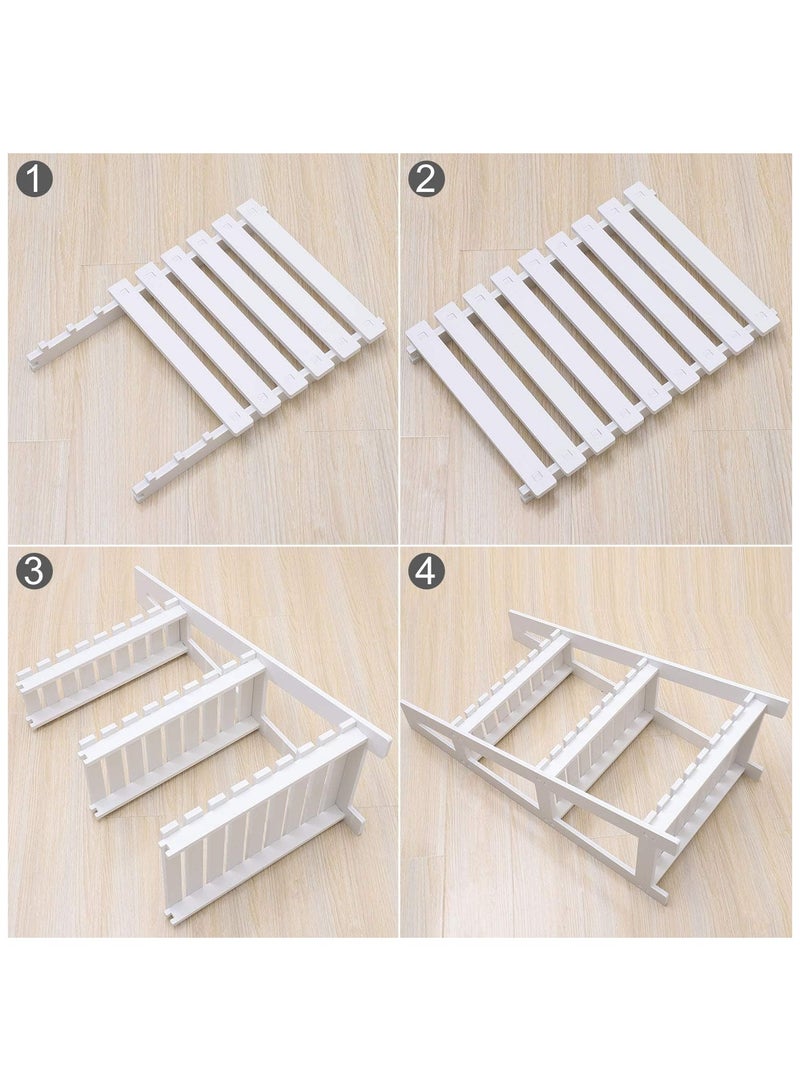 1

2

3

4