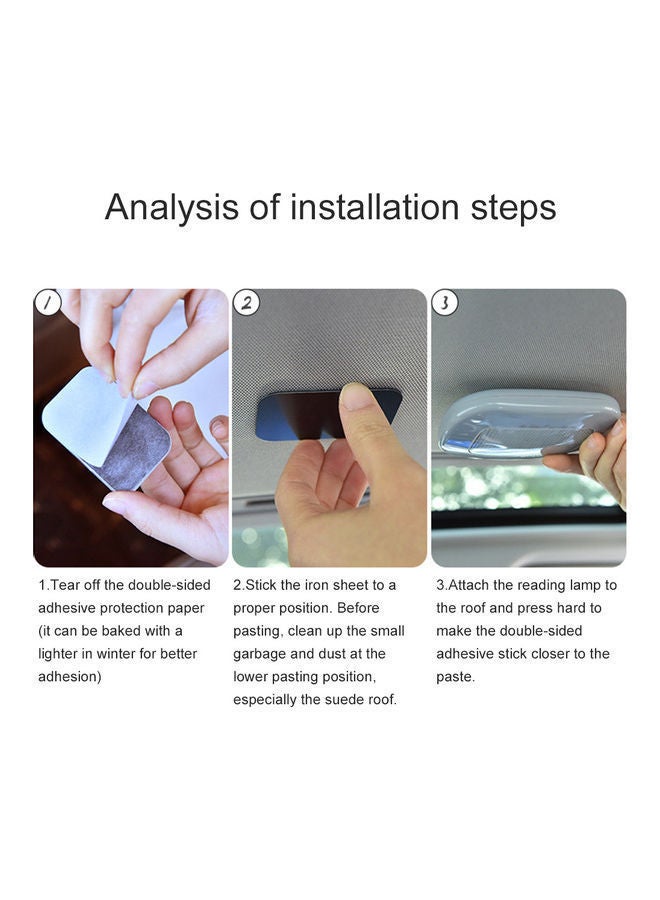 Analysis of installation steps

1

2

3

1.Tear off the double-sided adhesive protection paper (it can be baked with a lighter in winter for better adhesion)

2.Stick the iron sheet to a proper position. Before pasting, clean up the small garbage and dust at the lower pasting position, especially the suede roof.

3.Attach the reading lamp to the roof and press hard to make the double-sided adhesive stick closer to the paste.