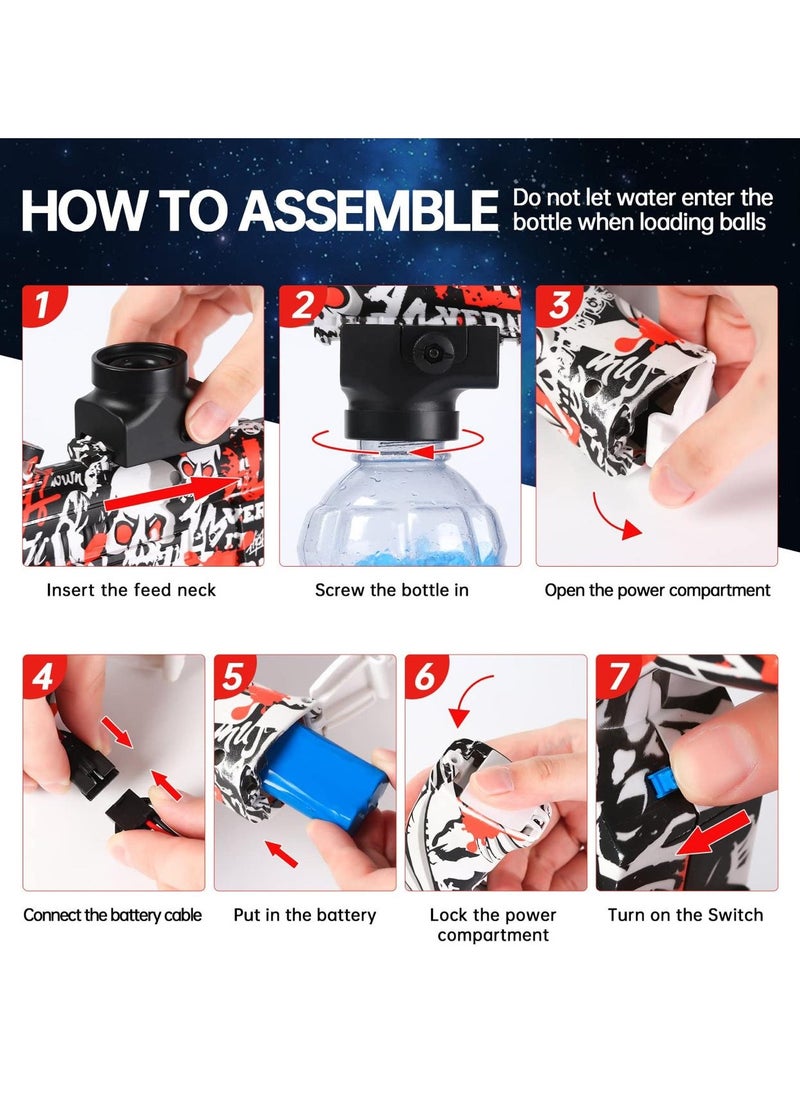 HOW TO ASSEMBLE

Do not let water enter the bottle when loading balls

1

Insert the feed neck

2

Screw the bottle in

3

Open the power compartment

4

Connect the battery cable

5

Put in the battery

6

Lock the power compartment

7

Turn on the Switch