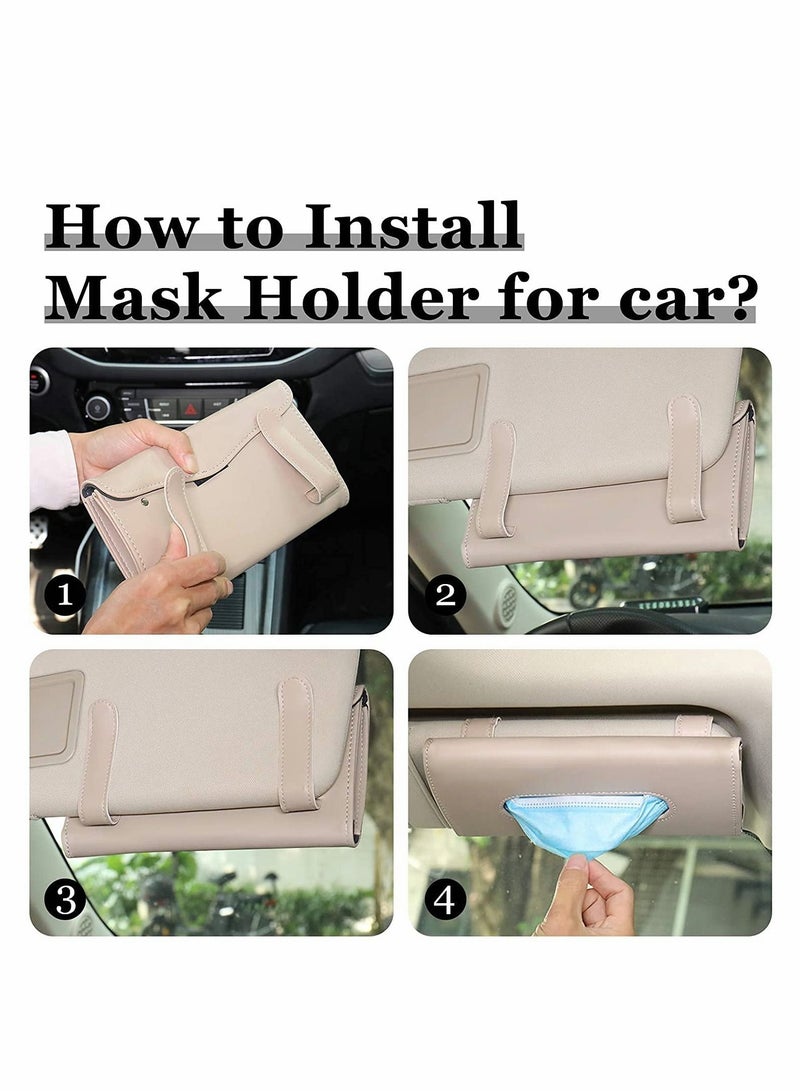 How to Install
Mask Holder for car?

1

2

3

4