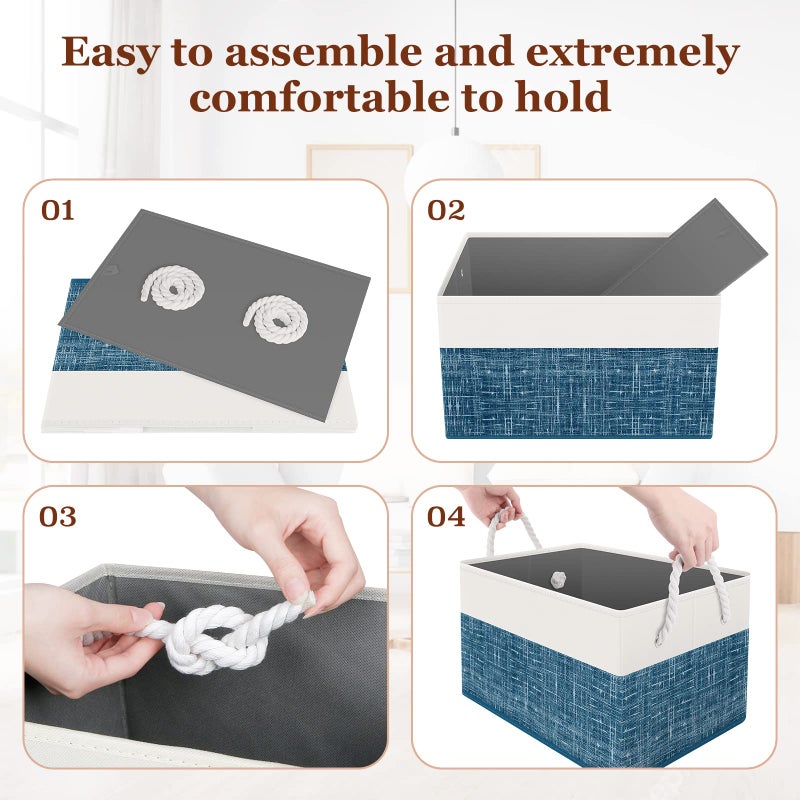 Easy to assemble and extremely comfortable to hold

01

02

03

04