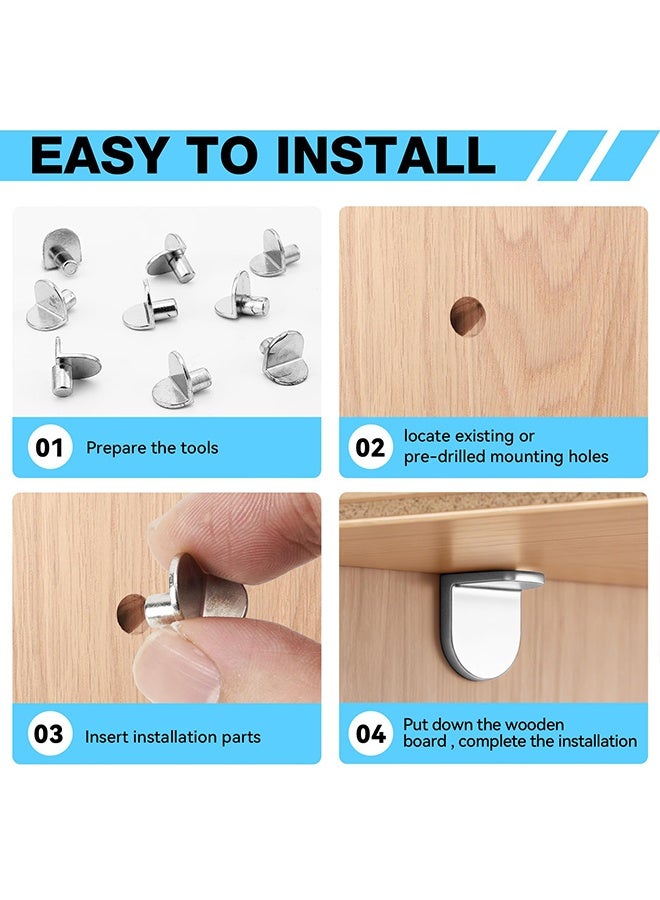 EASY TO INSTALL

01 Prepare the tools

02 locate existing or pre-drilled mounting holes

03 Insert installation parts

04 Put down the wooden board , complete the installation