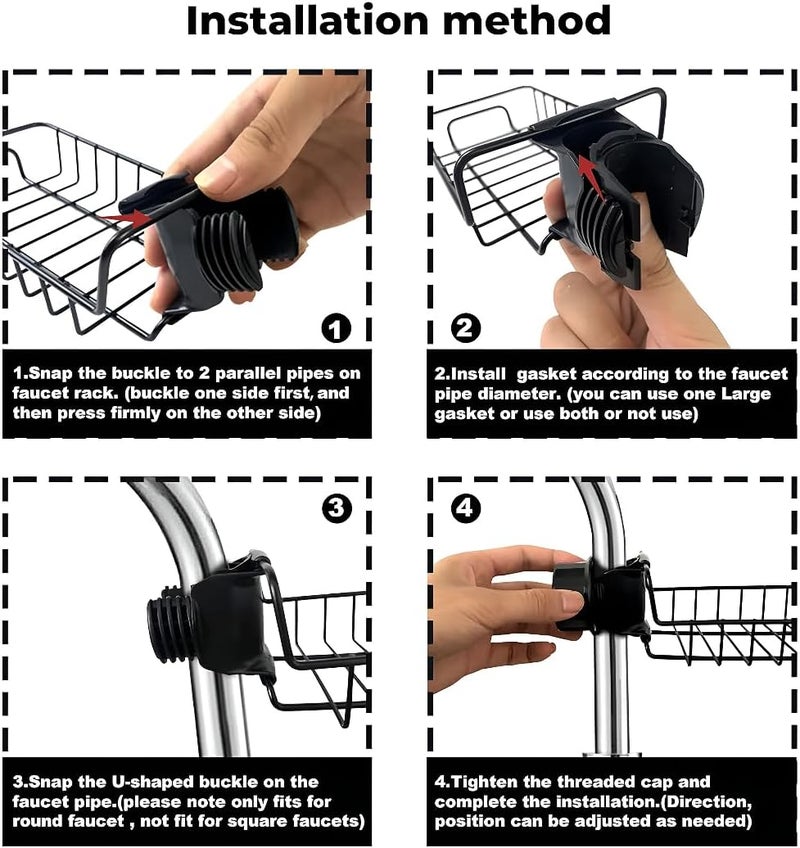 Installation method

1

1.Snap the buckle to 2 parallel pipes on faucet rack. (buckle one side first, and then press firmly on the other side)

2

2.Install gasket according to the faucet pipe diameter. (you can use one Large gasket or use both or not use)

3

3.Snap the U-shaped buckle on the faucet pipe.(please note only fits for round faucet , not fit for square faucets)

4

4.Tighten the threaded cap and complete the installation.(Direction, position can be adjusted as needed)