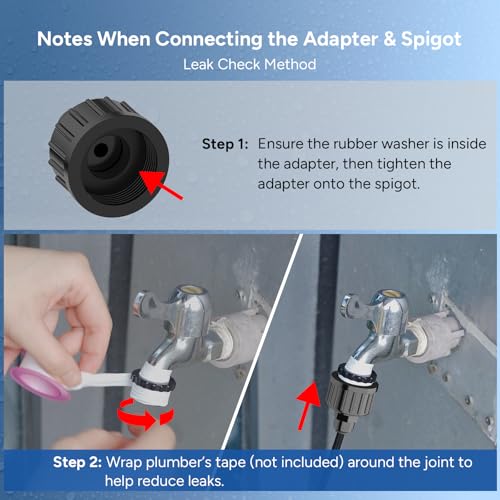 Notes When Connecting the Adapter & Spigot
Leak Check Method

Step 1: Ensure the rubber washer is inside the adapter, then tighten the adapter onto the spigot.

Step 2: Wrap plumber's tape (not included) around the joint to help reduce leaks.