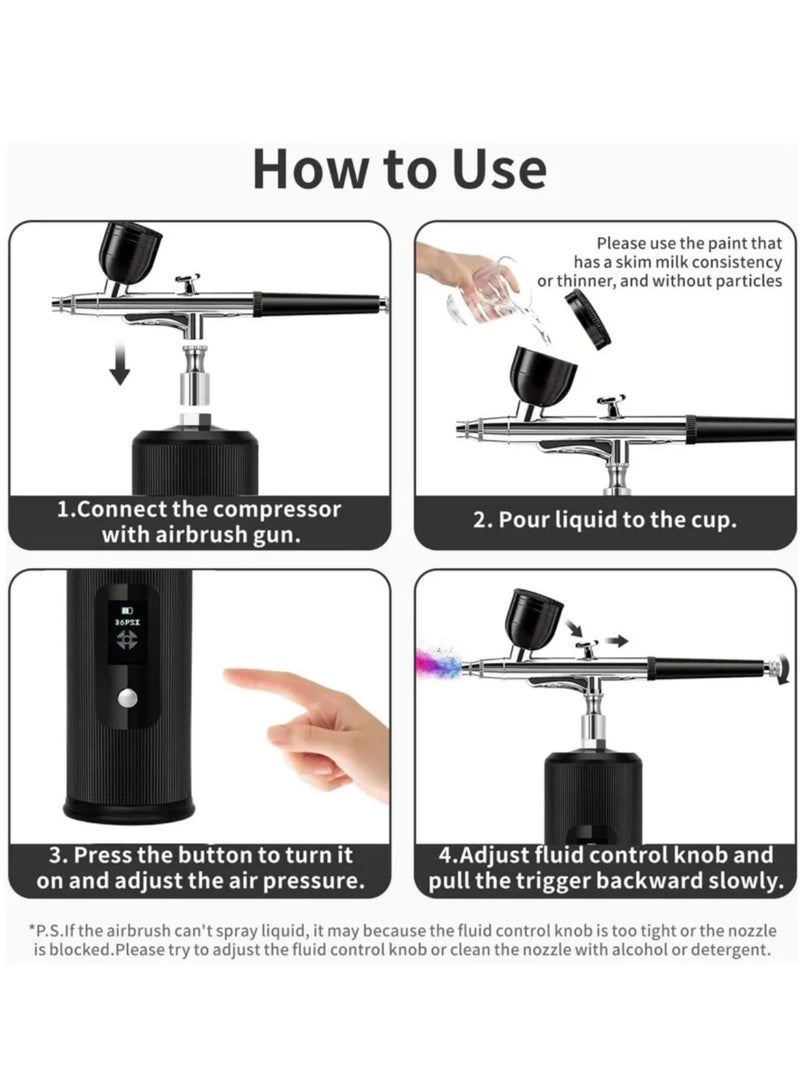 How to Use

1.Connect the compressor with airbrush gun.

Please use the paint that has a skim milk consistency or thinner, and without particles

2. Pour liquid to the cup.

36PSI

3. Press the button to turn it on and adjust the air pressure.

4.Adjust fluid control knob and pull the trigger backward slowly.

*P.S.If the airbrush can't spray liquid, it may because the fluid control knob is too tight or the nozzle is blocked.Please try to adjust the fluid control knob or clean the nozzle with alcohol or detergent.