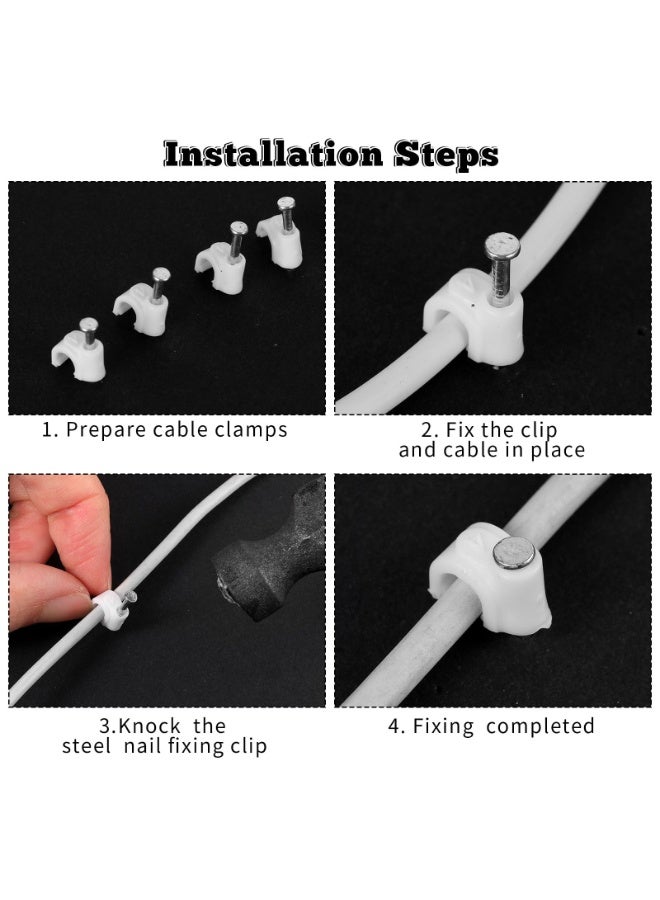 Installation Steps

1. Prepare cable clamps

2. Fix the clip and cable in place

3.Knock the steel nail fixing clip

4. Fixing completed