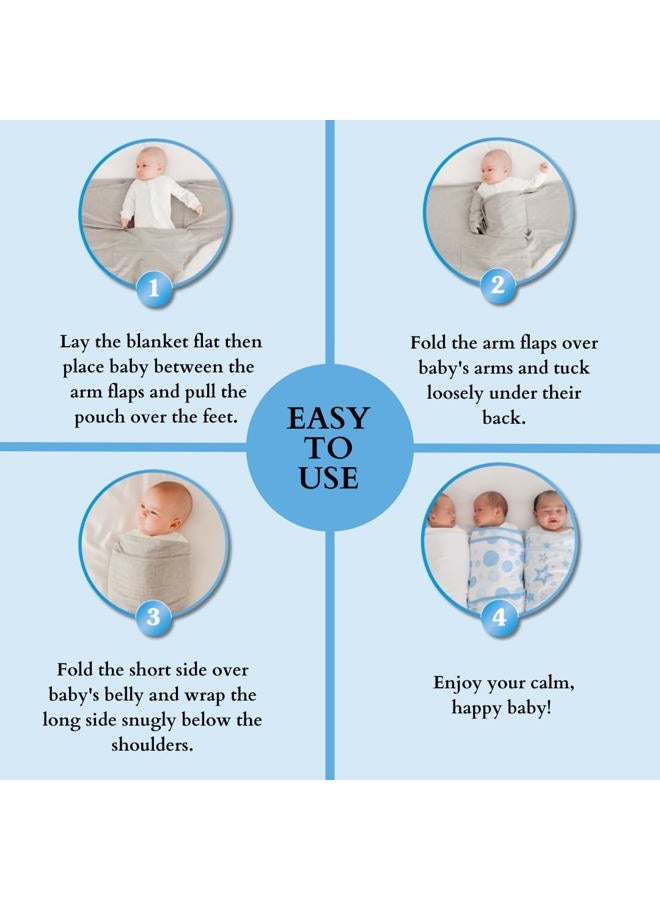 1

Lay the blanket flat then place baby between the arm flaps and pull the pouch over the feet.

2

Fold the arm flaps over baby's arms and tuck loosely under their back.

EASY TO USE

3

Fold the short side over baby's belly and wrap the long side snugly below the shoulders.

4

Enjoy your calm, happy baby!