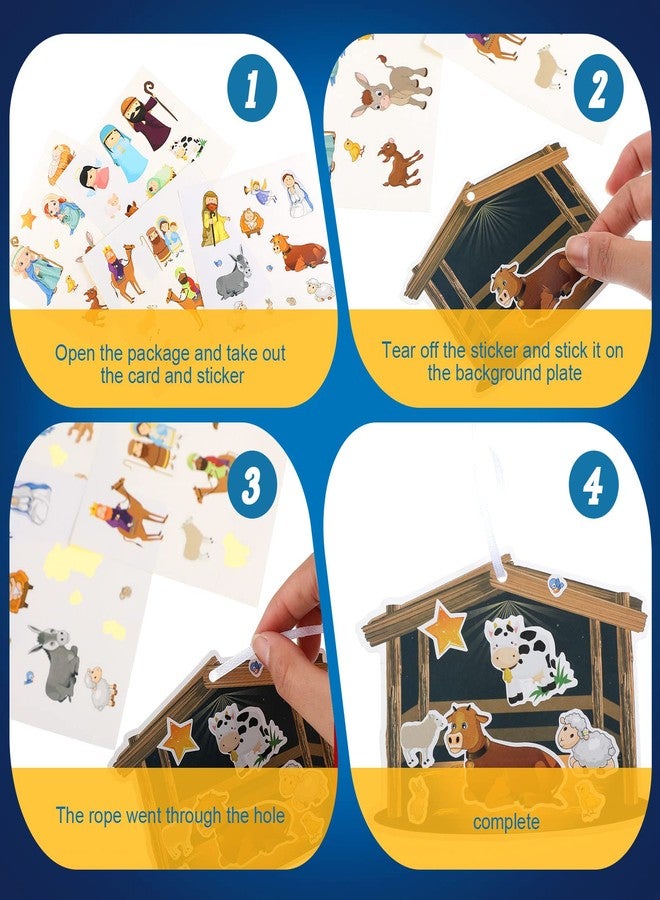 1

Open the package and take out the card and sticker

2

Tear off the sticker and stick it on the background plate

3

The rope went through the hole

4

complete