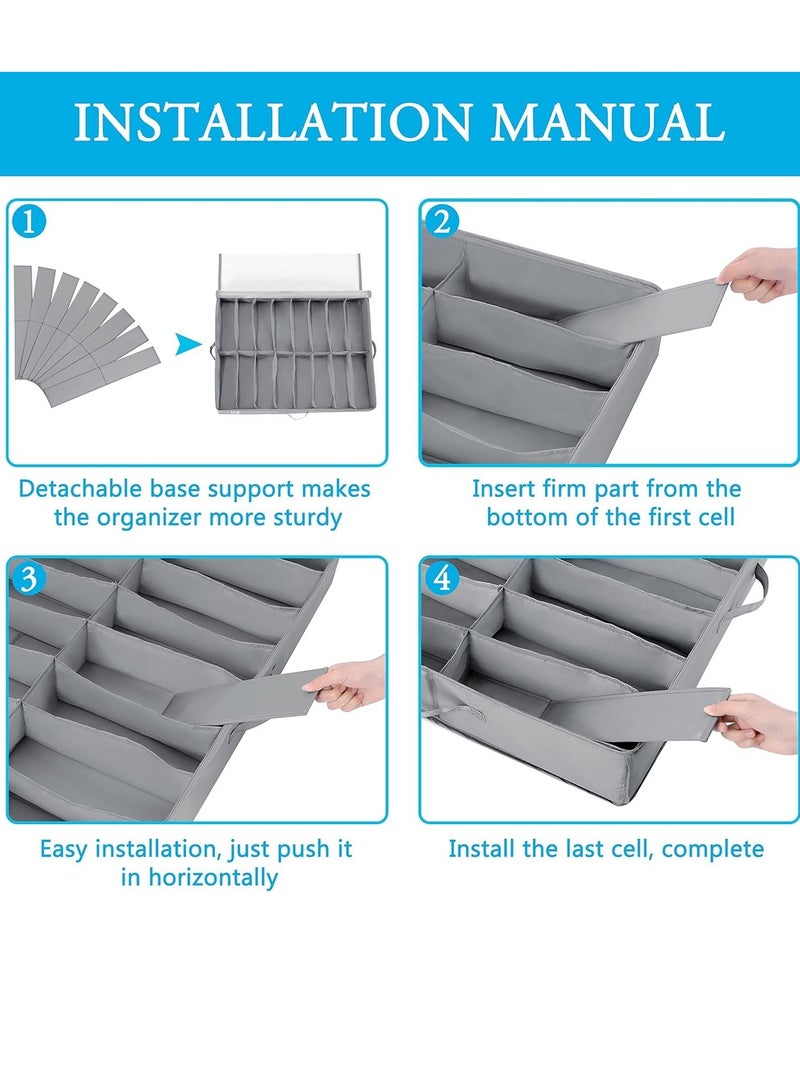 INSTALLATION MANUAL

1

Detachable base support makes the organizer more sturdy

2

Insert firm part from the bottom of the first cell

3

Easy installation, just push it in horizontally

4

Install the last cell, complete