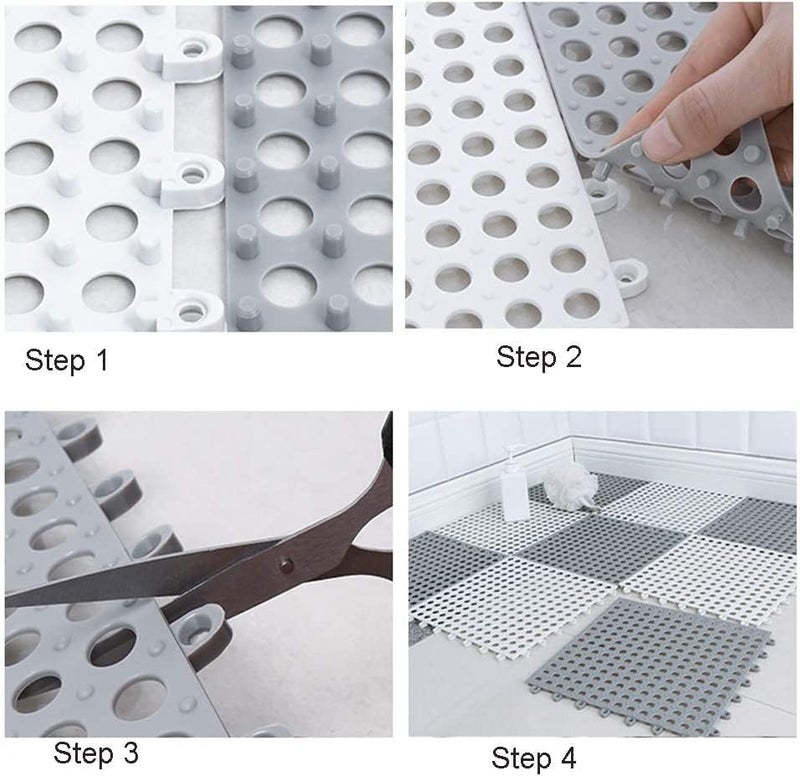 Step 1

Step 2

Step 3

Step 4