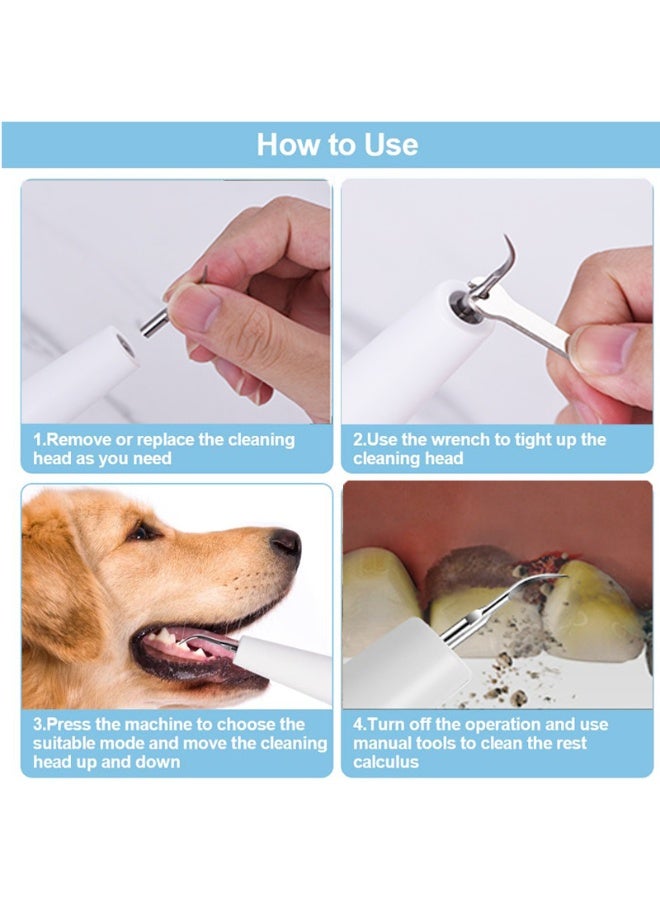 How to Use

1.Remove or replace the cleaning head as you need

2.Use the wrench to tight up the cleaning head

3.Press the machine to choose the suitable mode and move the cleaning head up and down

4.Turn off the operation and use manual tools to clean the rest calculus