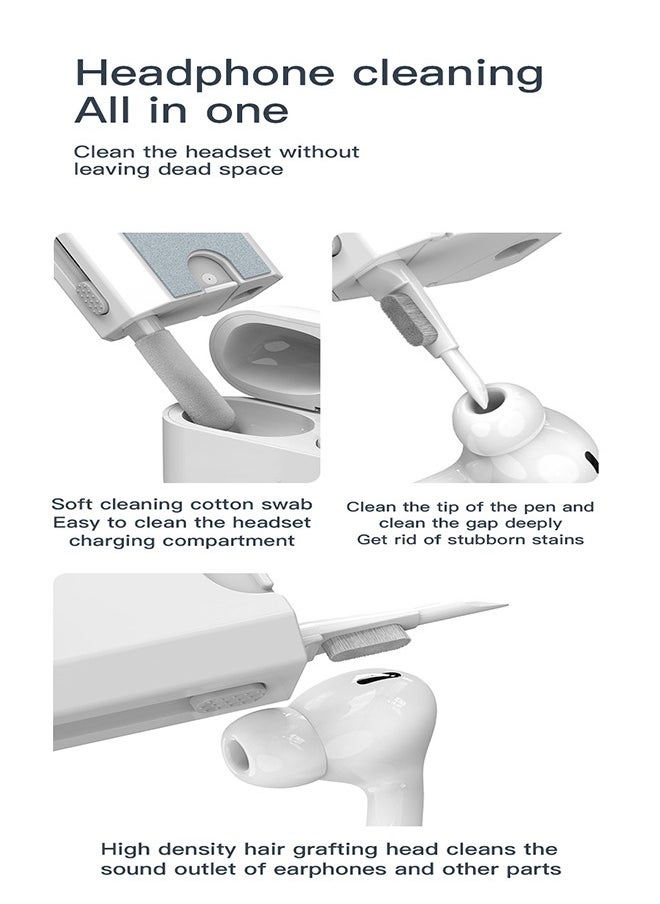 Headphone cleaning
All in one

Clean the headset without leaving dead space

Soft cleaning cotton swab
Easy to clean the headset charging compartment

Clean the tip of the pen and clean the gap deeply
Get rid of stubborn stains

High density hair grafting head cleans the sound outlet of earphones and other parts