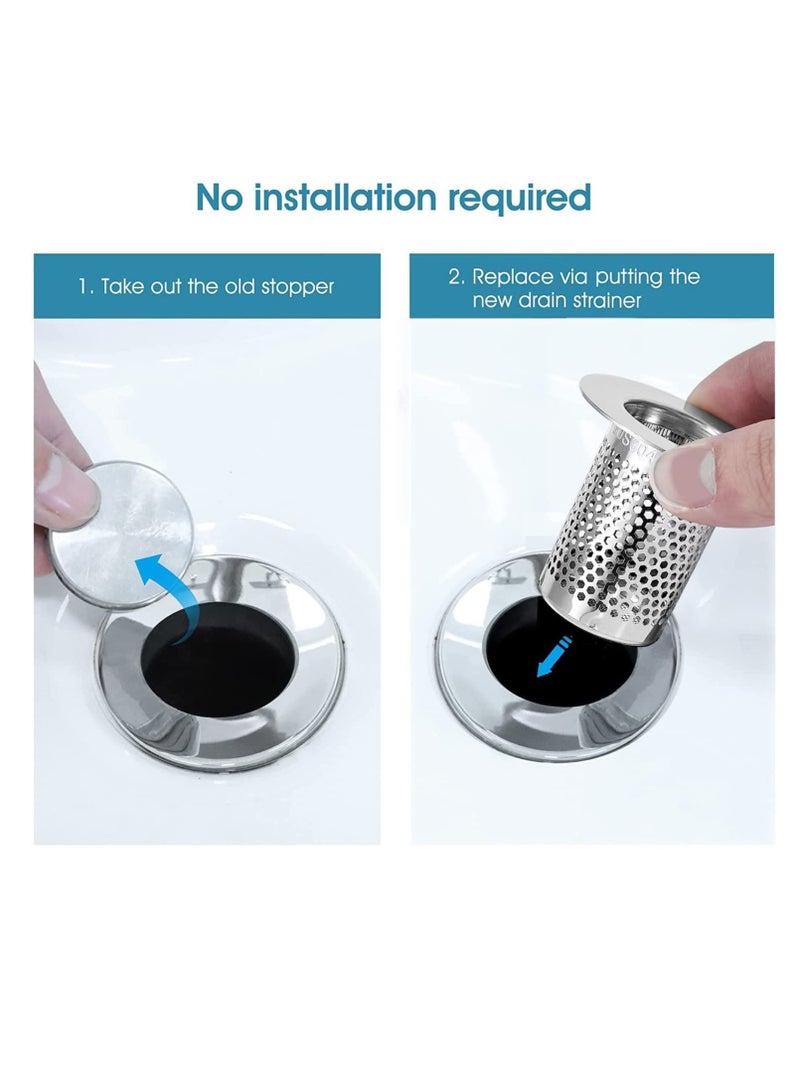 No installation required

1. Take out the old stopper

2. Replace via putting the new drain strainer