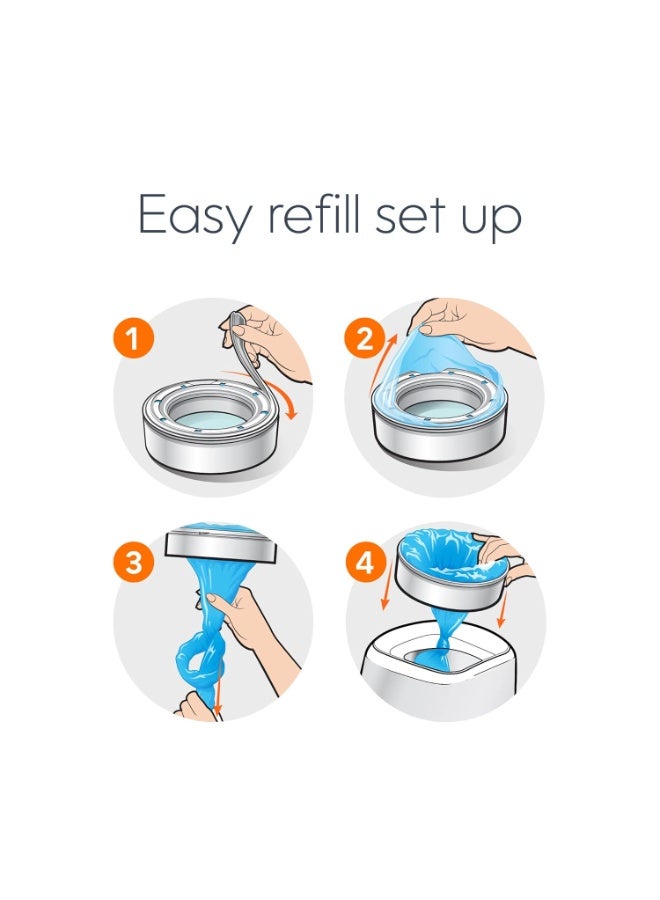 Easy refill set up

1

2

3

4