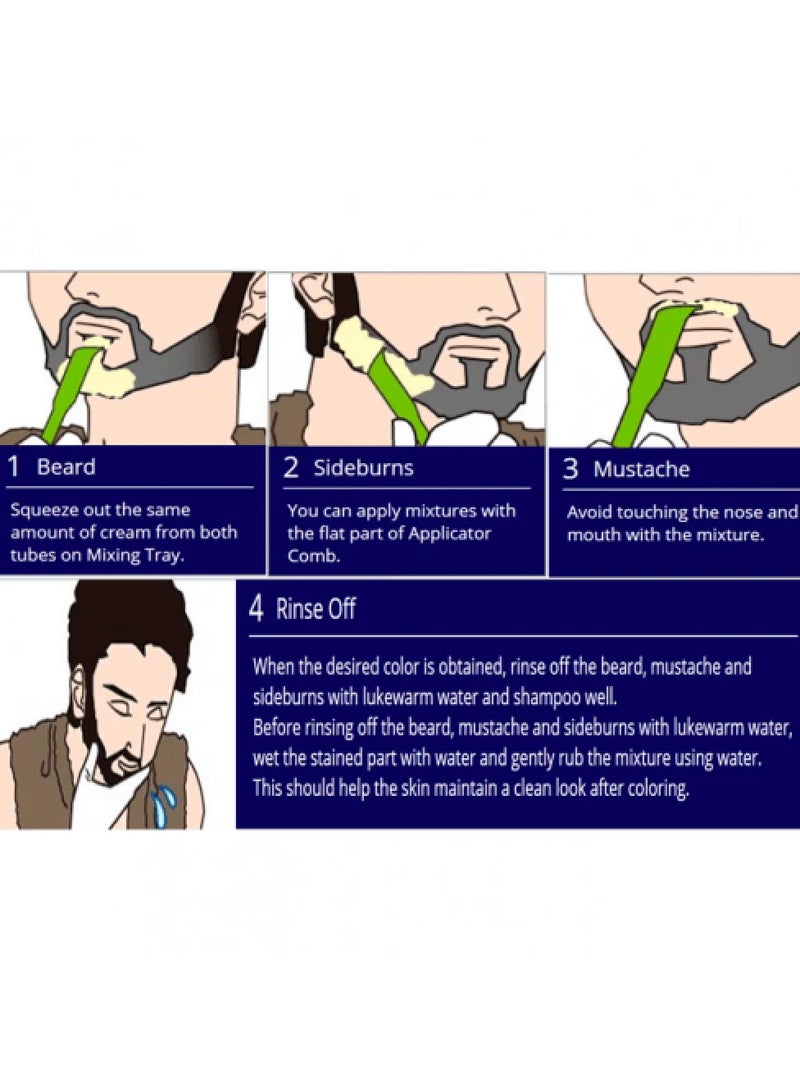 1 Beard

Squeeze out the same amount of cream from both tubes on Mixing Tray.

2 Sideburns

You can apply mixtures with the flat part of Applicator Comb.

3 Mustache

Avoid touching the nose and mouth with the mixture.

4 Rinse Off

When the desired color is obtained, rinse off the beard, mustache and sideburns with lukewarm water and shampoo well.
Before rinsing off the beard, mustache and sideburns with lukewarm water, wet the stained part with water and gently rub the mixture using water.
This should help the skin maintain a clean look after coloring.