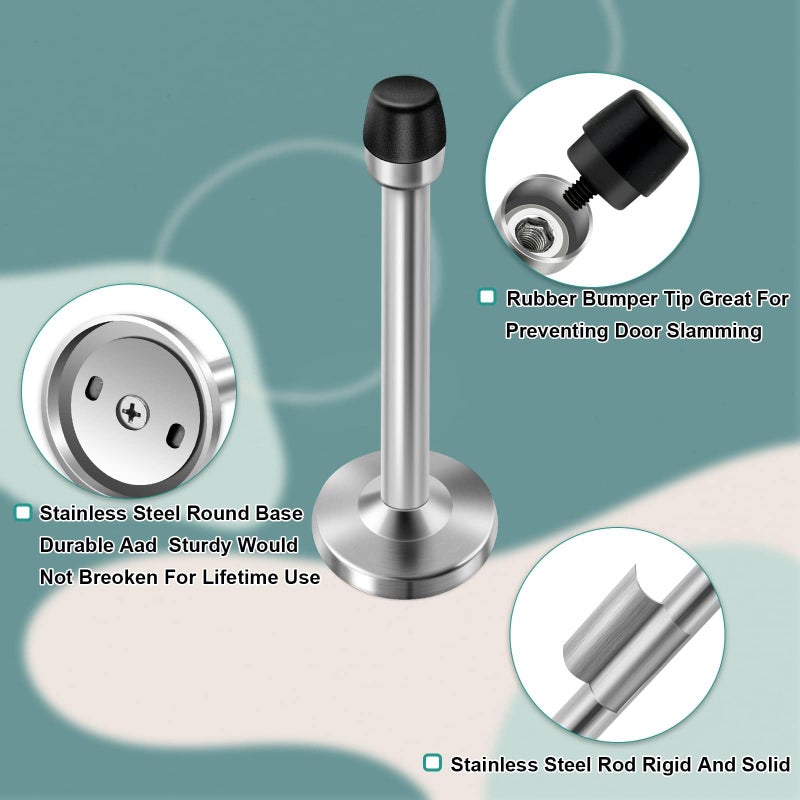 Rubber Bumper Tip Great For Preventing Door Slamming

Stainless Steel Round Base Durable Aad Sturdy Would Not Breoken For Lifetime Use

Stainless Steel Rod Rigid And Solid