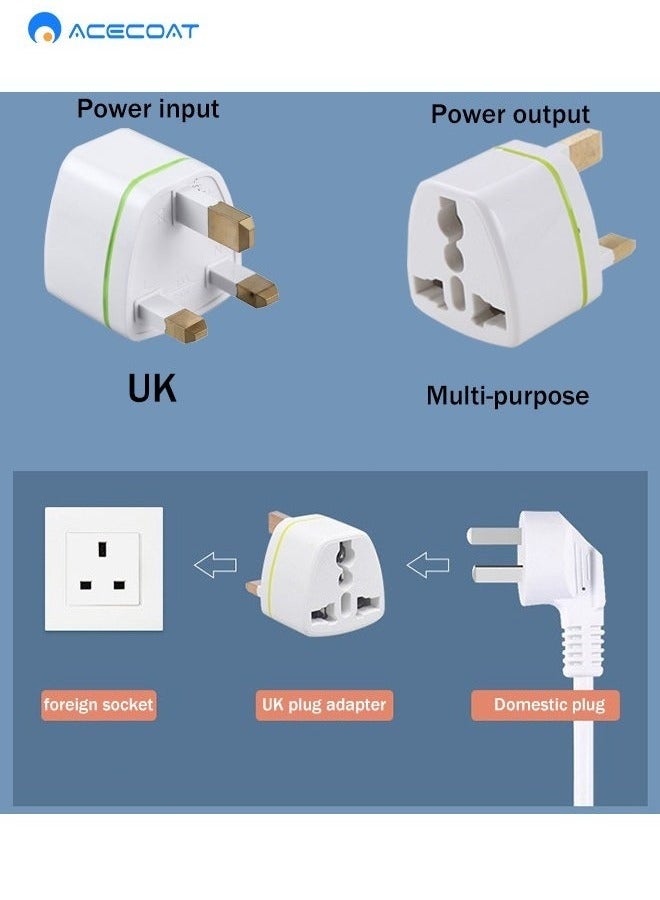 ACECOAT

Power input

Power output

UK

Multi-purpose

foreign socket

UK plug adapter

Domestic plug