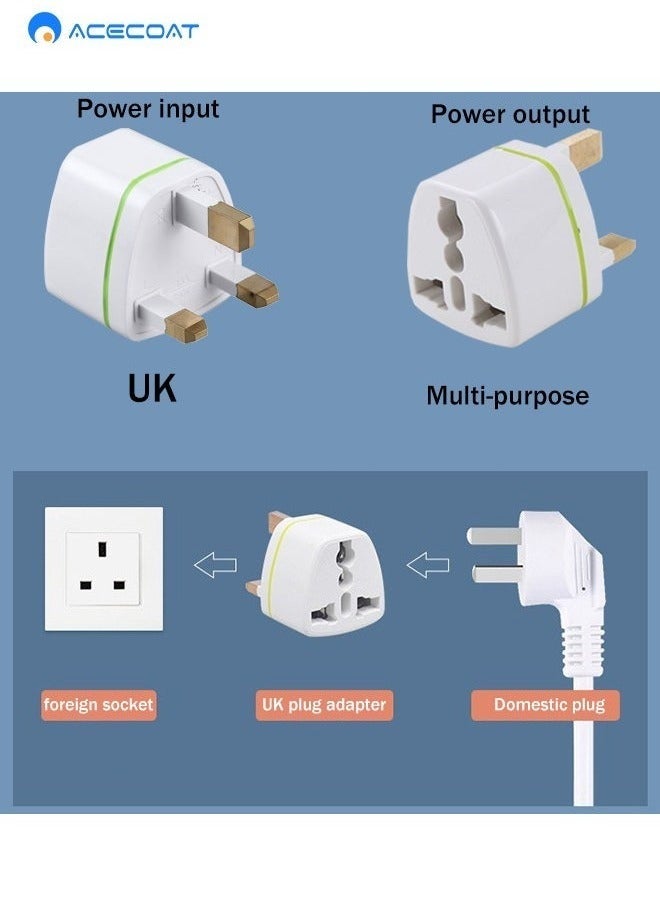 ACECOAT

Power input

Power output

UK

Multi-purpose

foreign socket

UK plug adapter

Domestic plug