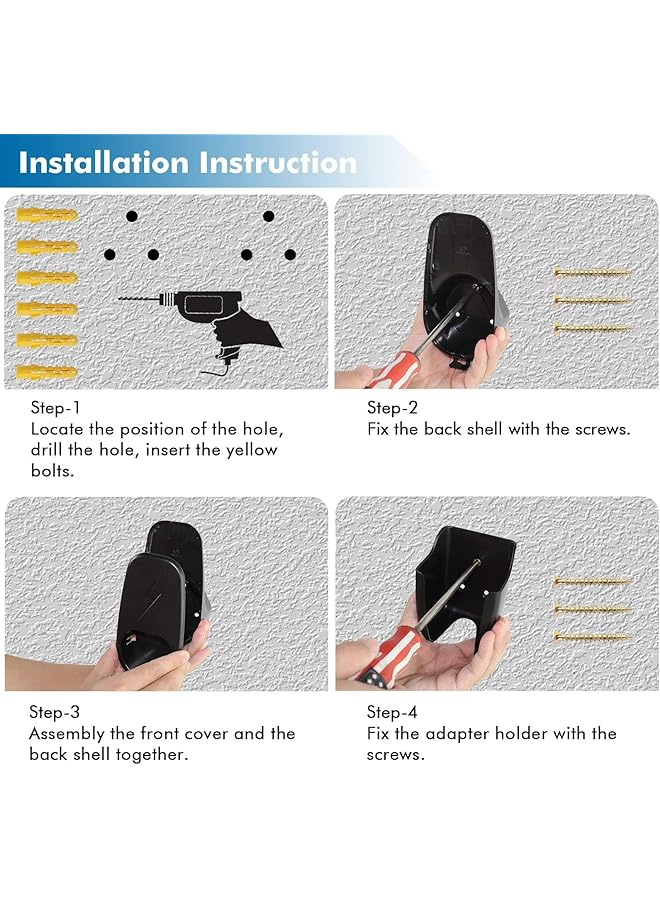 Installation Instruction

Step-1
Locate the position of the hole, drill the hole, insert the yellow bolts.

Step-2
Fix the back shell with the screws.

Step-3
Assembly the front cover and the back shell together.

Step-4
Fix the adapter holder with the screws.