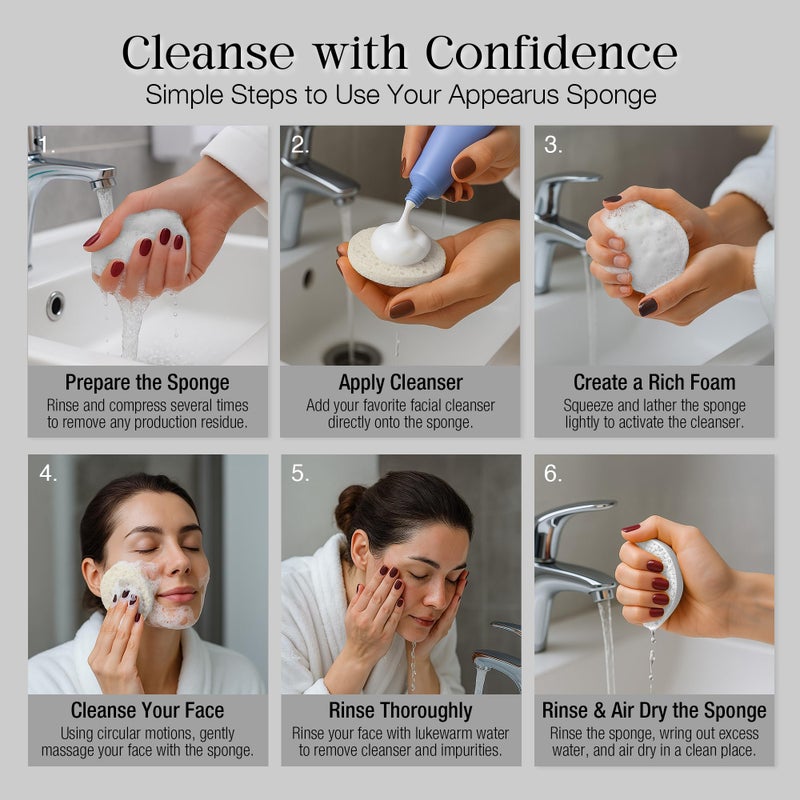 Cleanse with Confidence
Simple Steps to Use Your Appearus Sponge

1.
Prepare the Sponge
Rinse and compress several times to remove any production residue.

2.
Apply Cleanser
Add your favorite facial cleanser directly onto the sponge.

3.
Create a Rich Foam
Squeeze and lather the sponge lightly to activate the cleanser.

4.
Cleanse Your Face
Using circular motions, gently massage your face with the sponge.

5.
Rinse Thoroughly
Rinse your face with lukewarm water to remove cleanser and impurities.

6.
Rinse & Air Dry the Sponge
Rinse the sponge, wring out excess water, and air dry in a clean place.