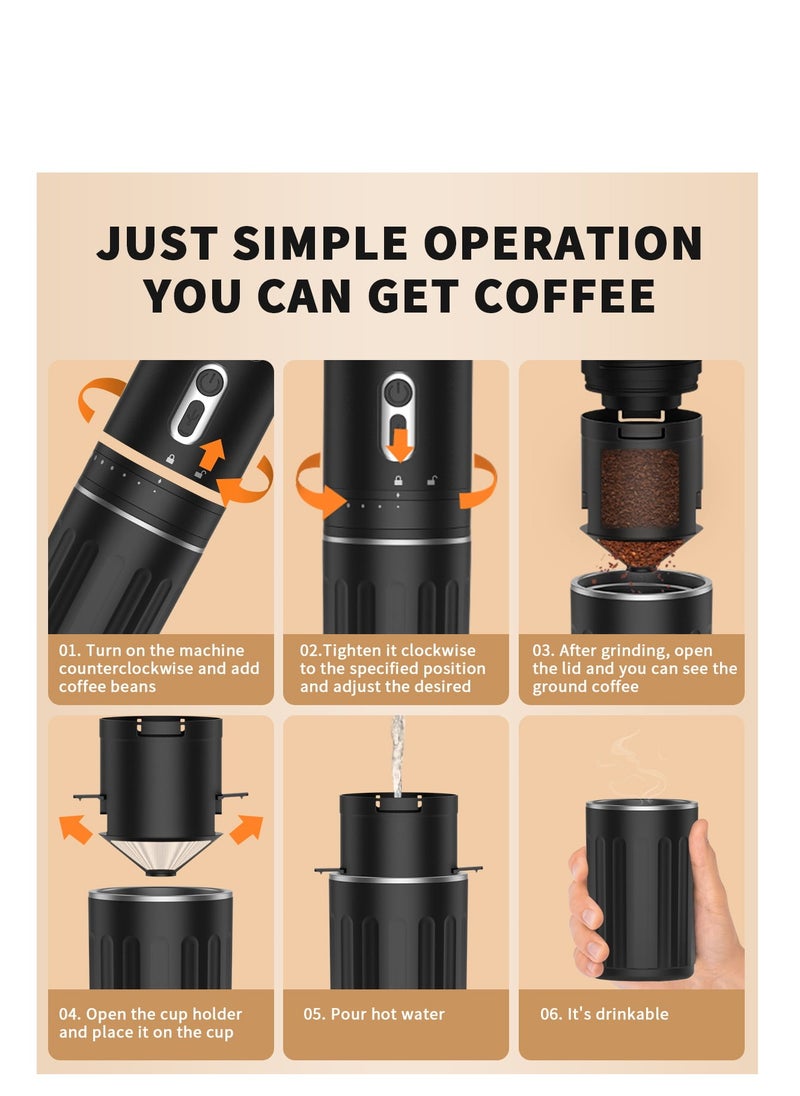 JUST SIMPLE OPERATION
YOU CAN GET COFFEE

01. Turn on the machine counterclockwise and add coffee beans

02.Tighten it clockwise to the specified position and adjust the desired

03. After grinding, open the lid and you can see the ground coffee

04. Open the cup holder and place it on the cup

05. Pour hot water

06. It's drinkable