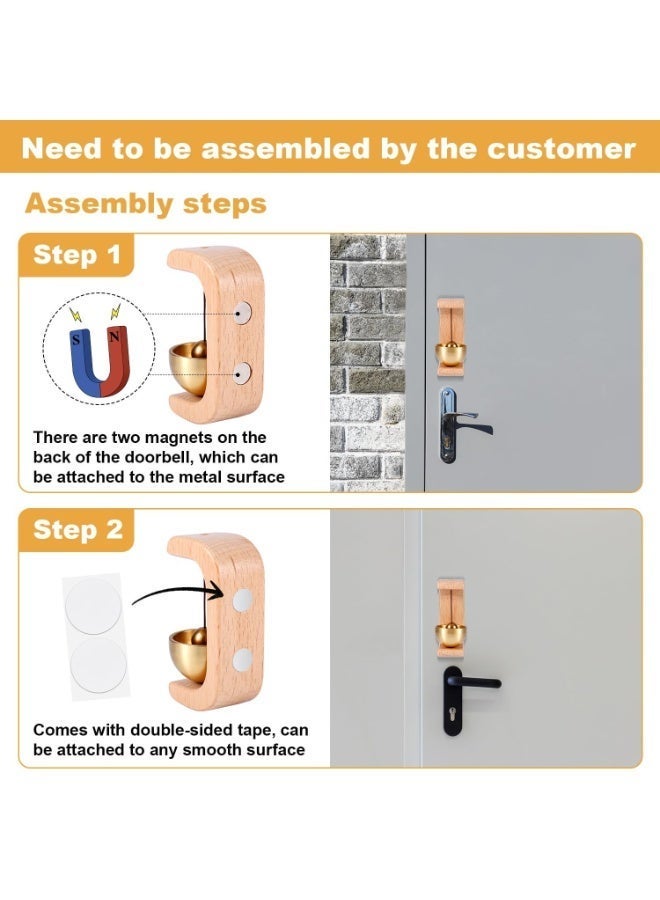 Need to be assembled by the customer

Assembly steps

Step 1

S N

There are two magnets on the back of the doorbell, which can be attached to the metal surface

Step 2

Comes with double-sided tape, can be attached to any smooth surface