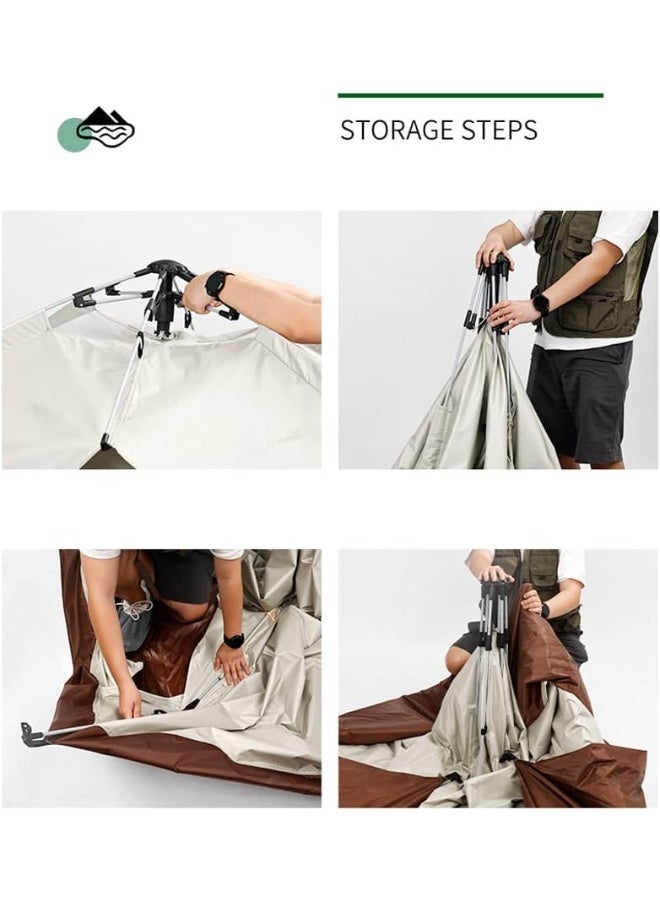 STORAGE STEPS