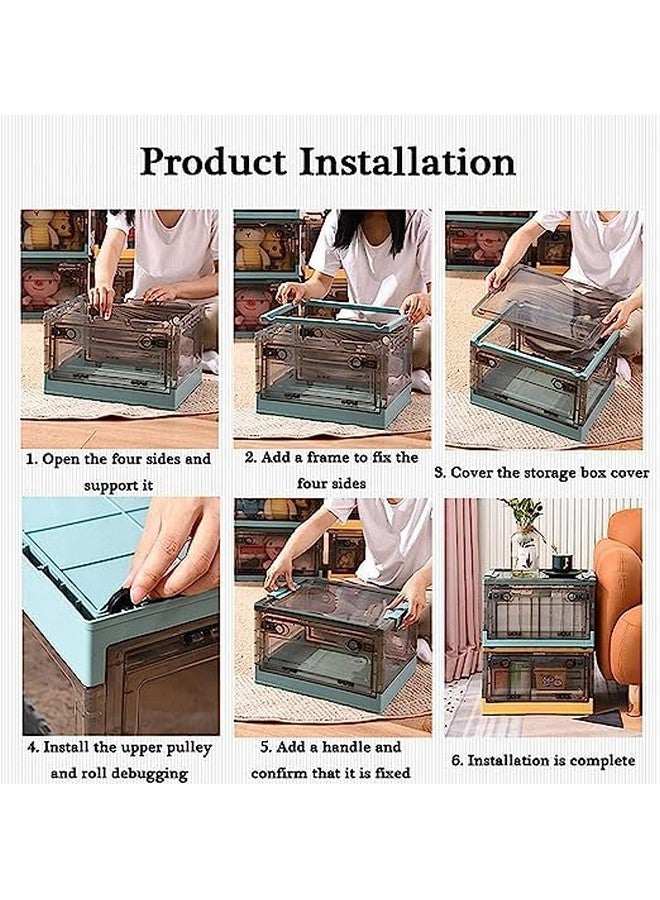 Product Installation

1. Open the four sides and support it

2. Add a frame to fix the four sides

3. Cover the storage box cover

4. Install the upper pulley and roll debugging

5. Add a handle and confirm that it is fixed

6. Installation is complete