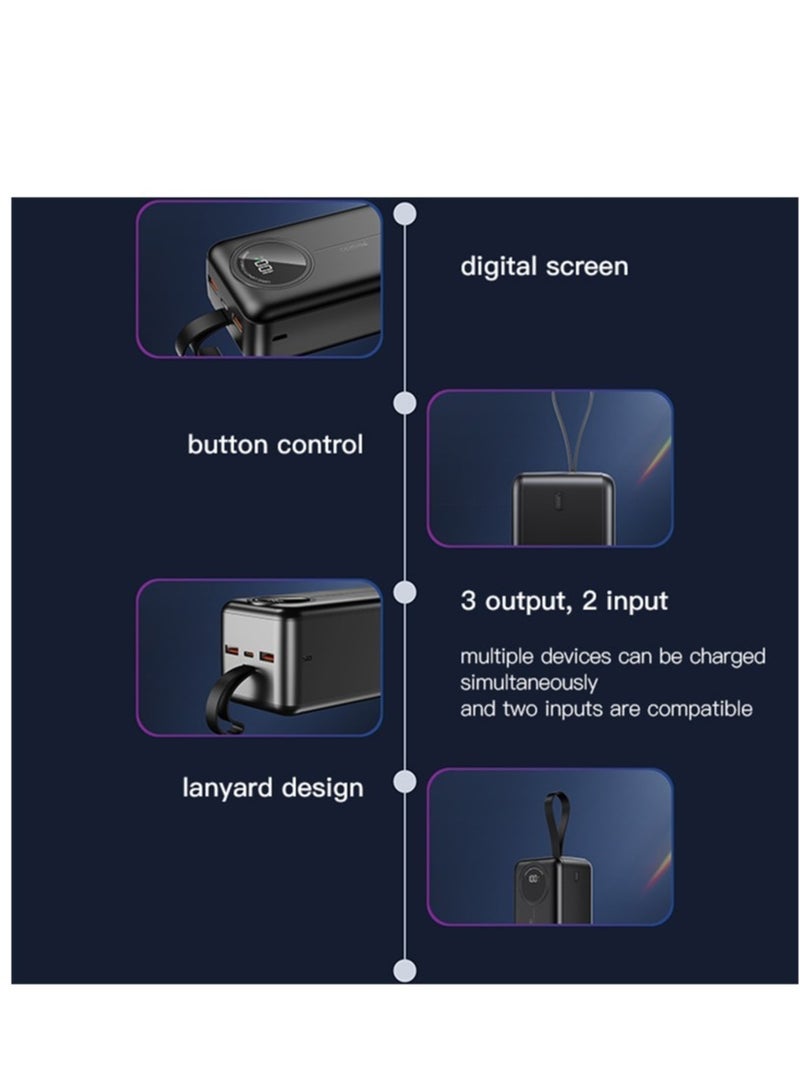 digital screen

button control

3 output, 2 input

multiple devices can be charged simultaneously
and two inputs are compatible

lanyard design