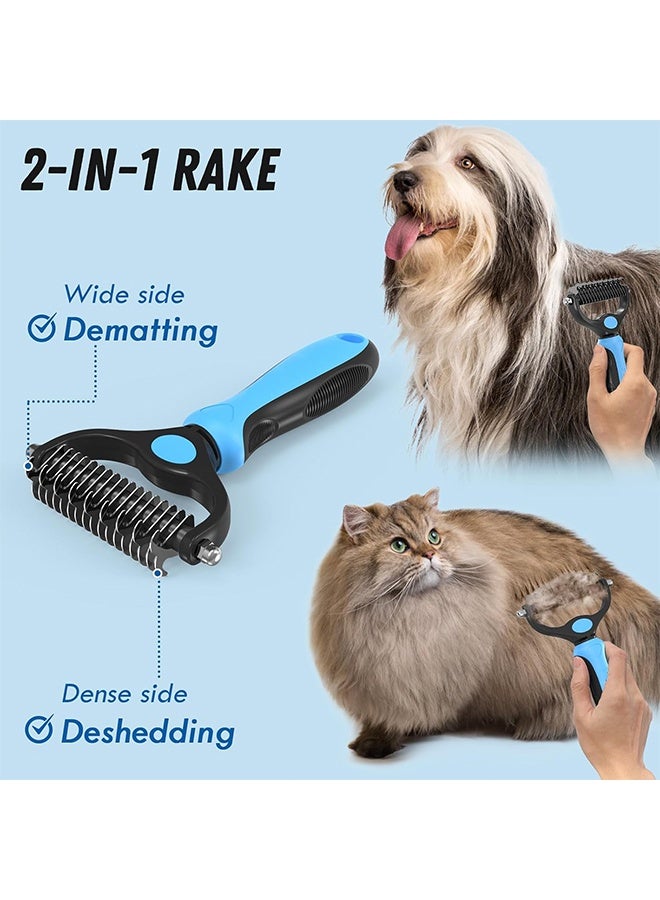 2-IN-1 RAKE

Wide side
Dematting

Dense side
Deshedding