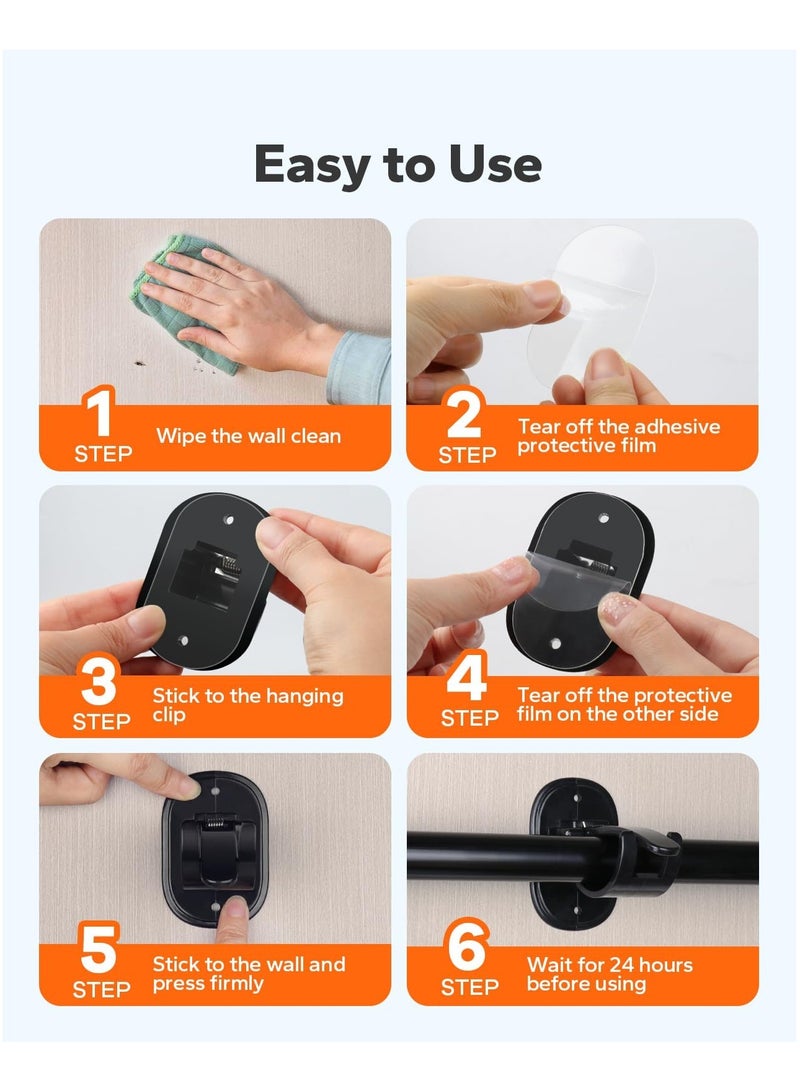 Easy to Use

1
STEP
Wipe the wall clean

2
STEP
Tear off the adhesive protective film

3
STEP
Stick to the hanging clip

4
STEP
Tear off the protective film on the other side

5
STEP
Stick to the wall and press firmly

6
STEP
Wait for 24 hours before using