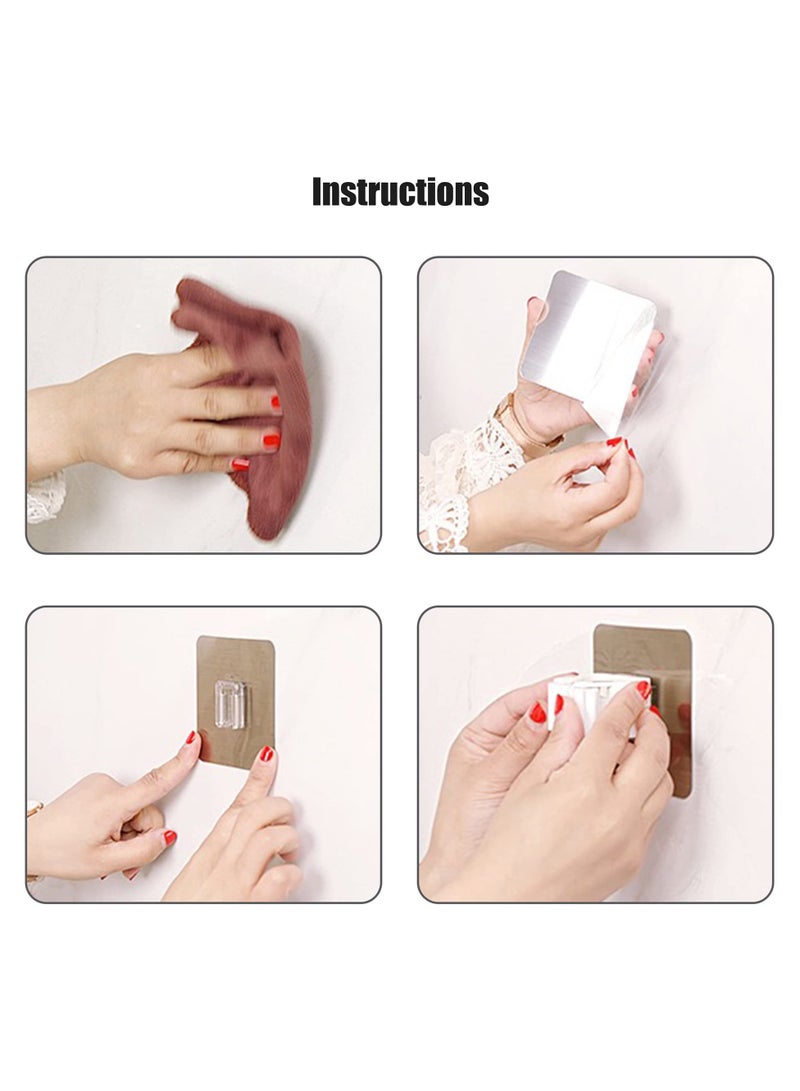 Instructions