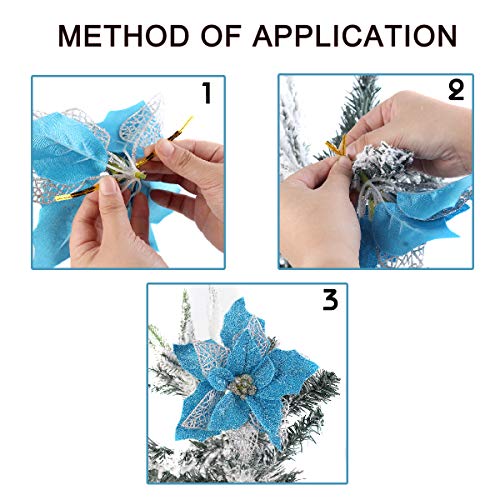 METHOD OF APPLICATION

1

2

3