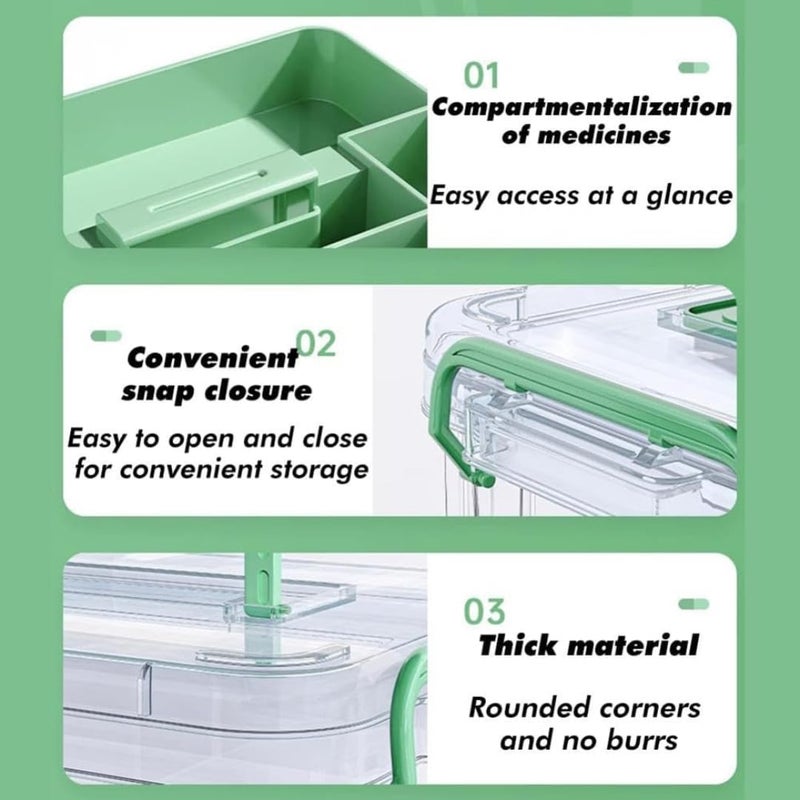 01
Compartmentalization of medicines

Easy access at a glance

02
Convenient snap closure

Easy to open and close for convenient storage

03
Thick material

Rounded corners and no burrs