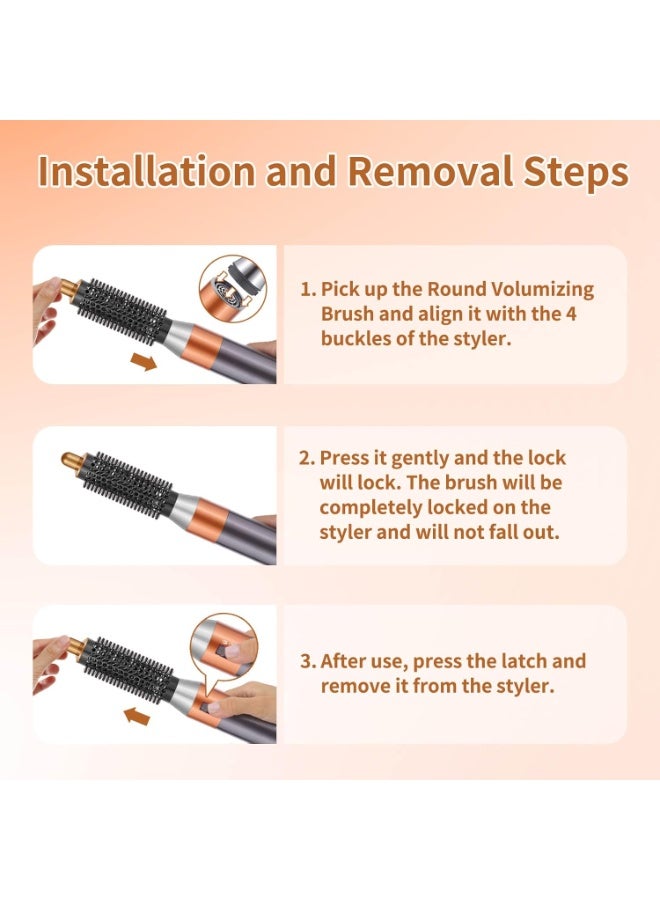 Installation and Removal Steps

1. Pick up the Round Volumizing Brush and align it with the 4 buckles of the styler.

2. Press it gently and the lock will lock. The brush will be completely locked on the styler and will not fall out.

3. After use, press the latch and remove it from the styler.