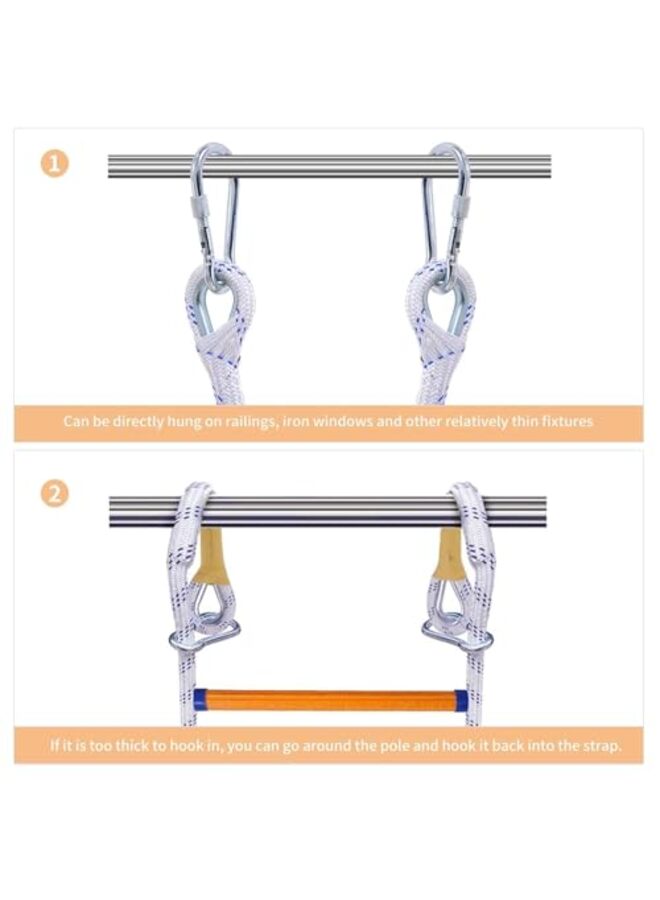 1

Can be directly hung on railings, iron windows and other relatively thin fixtures

2

If it is too thick to hook in, you can go around the pole and hook it back into the strap.