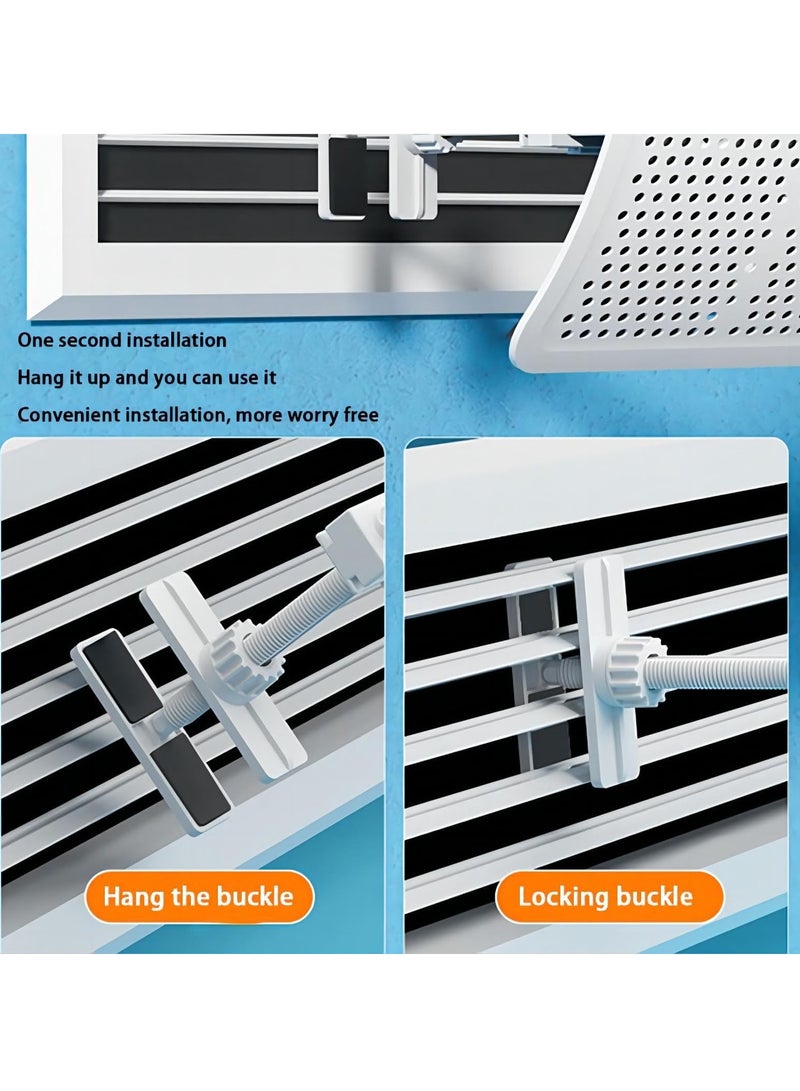 One second installation
Hang it up and you can use it
Convenient installation, more worry free

Hang the buckle

Locking buckle