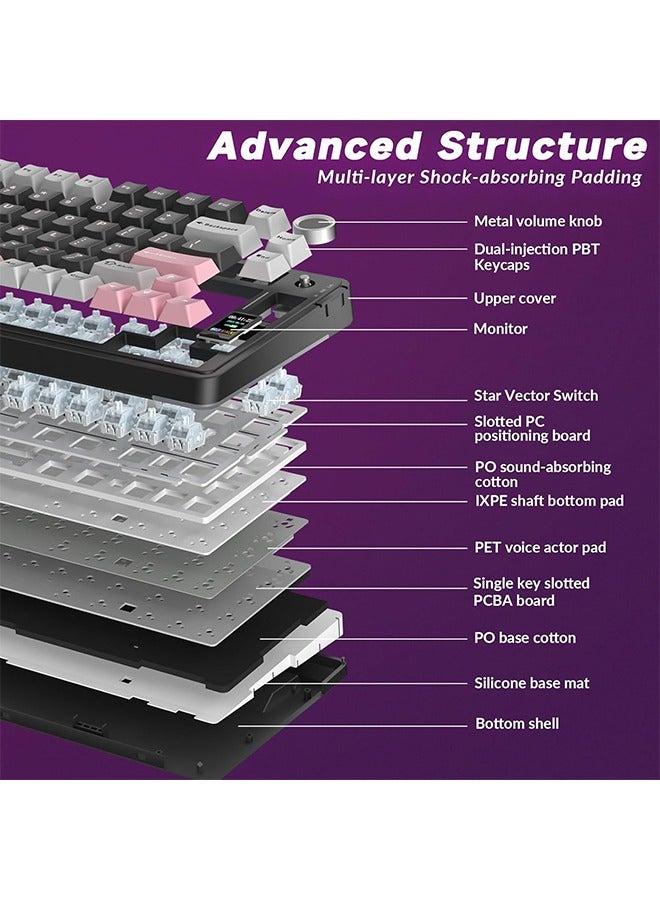 Advanced Structure

Multi-layer Shock-absorbing Padding

Metal volume knob

Dual-injection PBT Keycaps

Upper cover

Monitor

Star Vector Switch

Slotted PC positioning board

PO sound-absorbing cotton

IXPE shaft bottom pad

PET voice actor pad

Single key slotted PCBA board

PO base cotton

Silicone base mat

Bottom shell