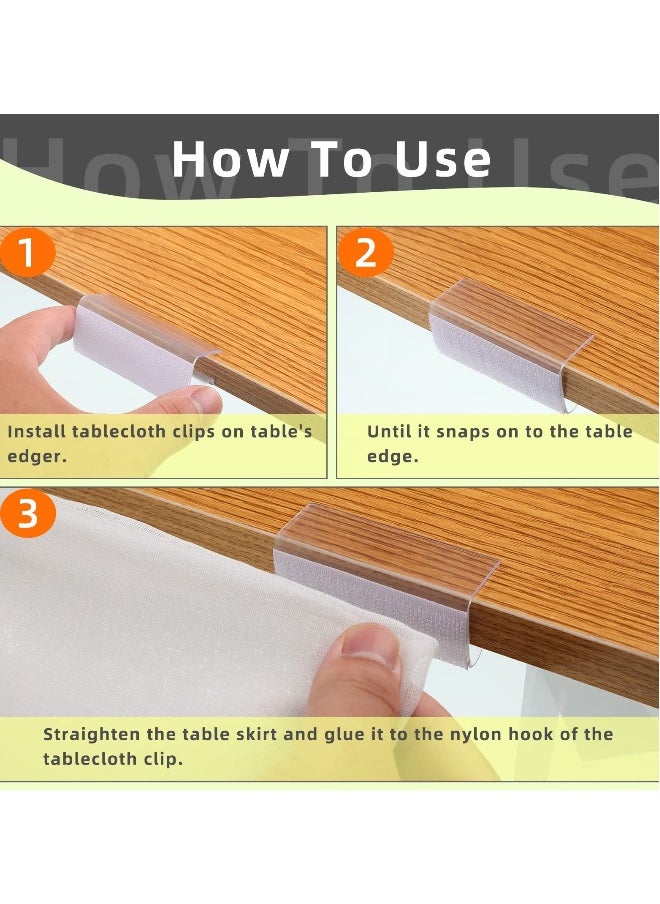 How To Use

1

Install tablecloth clips on table's edger.

2

Until it snaps on to the table edge.

3

Straighten the table skirt and glue it to the nylon hook of the tablecloth clip.