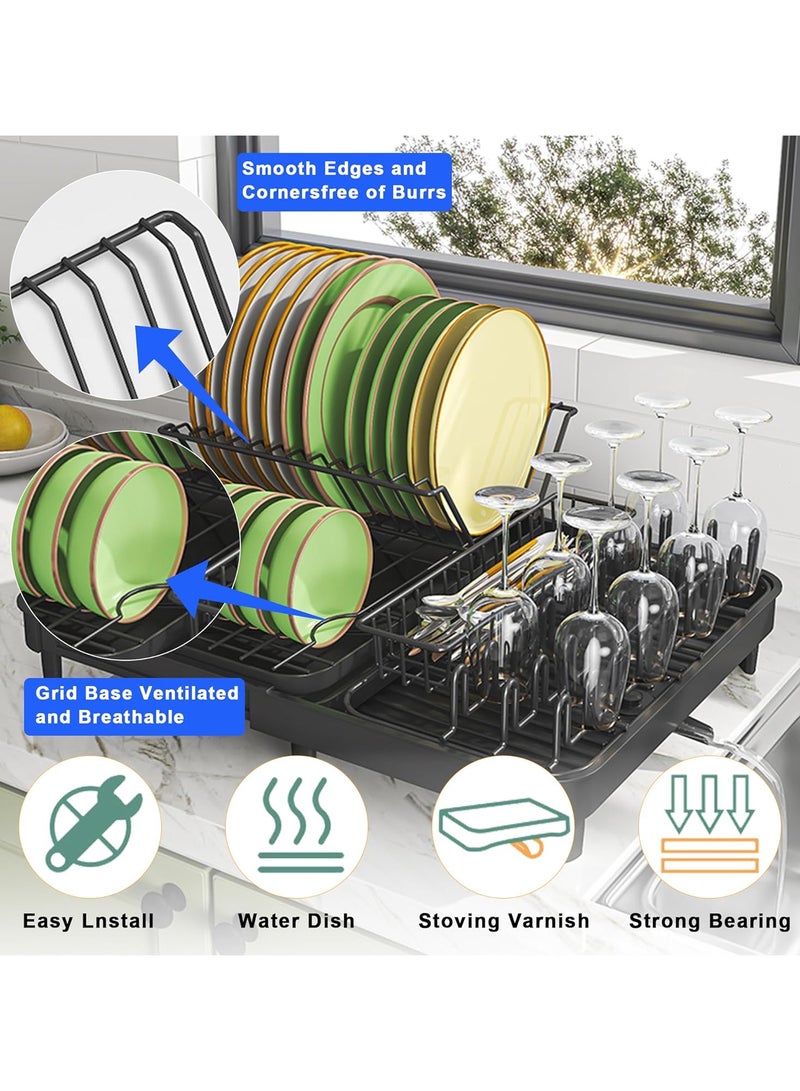 Smooth Edges and Cornersfree of Burrs

Grid Base Ventilated and Breathable

Easy Lnstall

Water Dish

Stoving Varnish

Strong Bearing