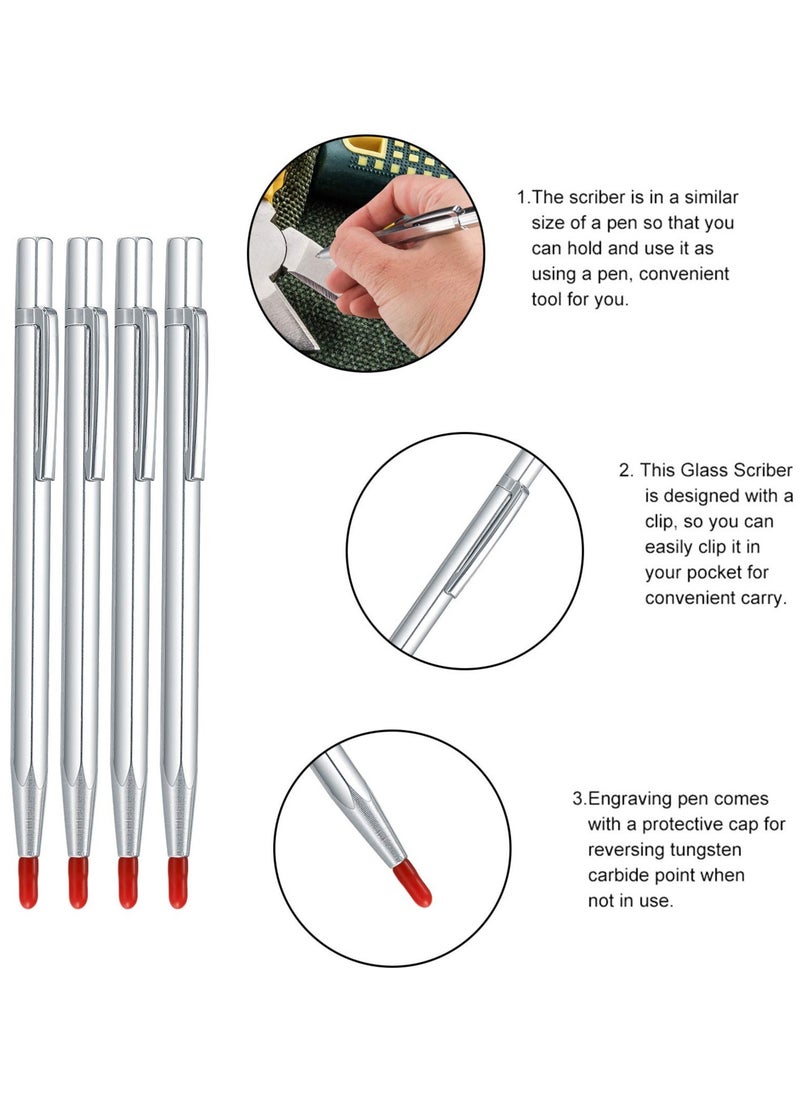 1.The scriber is in a similar size of a pen so that you can hold and use it as using a pen, convenient tool for you.

2. This Glass Scriber is designed with a clip, so you can easily clip it in your pocket for convenient carry.

3.Engraving pen comes with a protective cap for reversing tungsten carbide point when not in use.