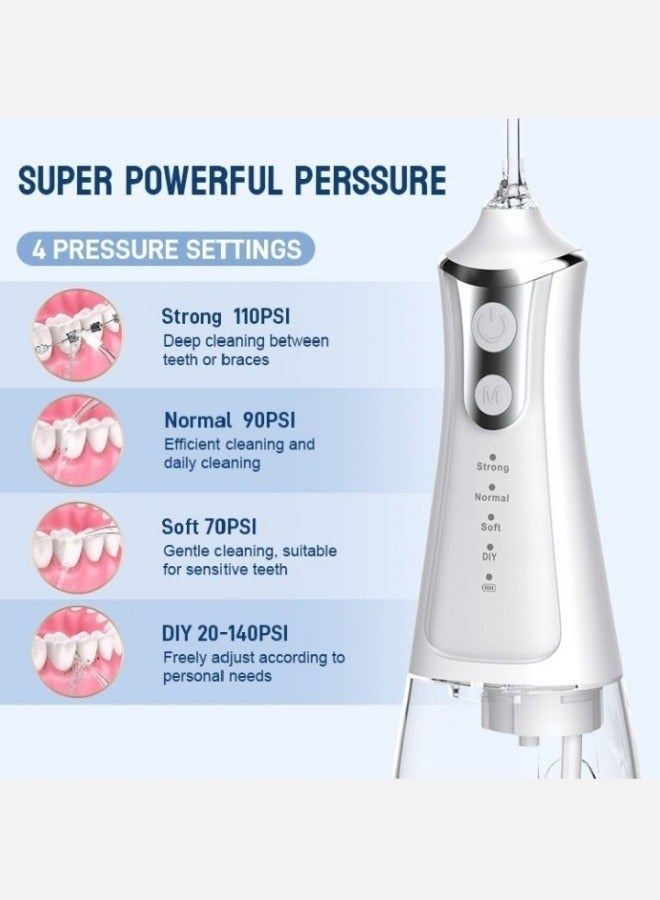 SUPER POWERFUL PERSSURE

4 PRESSURE SETTINGS

Strong 110PSI
Deep cleaning between teeth or braces

Normal 90PSI
Efficient cleaning and daily cleaning

Soft 70PSI
Gentle cleaning, suitable for sensitive teeth

DIY 20-140PSI
Freely adjust according to personal needs

M

Strong
Normal
Soft
DIY