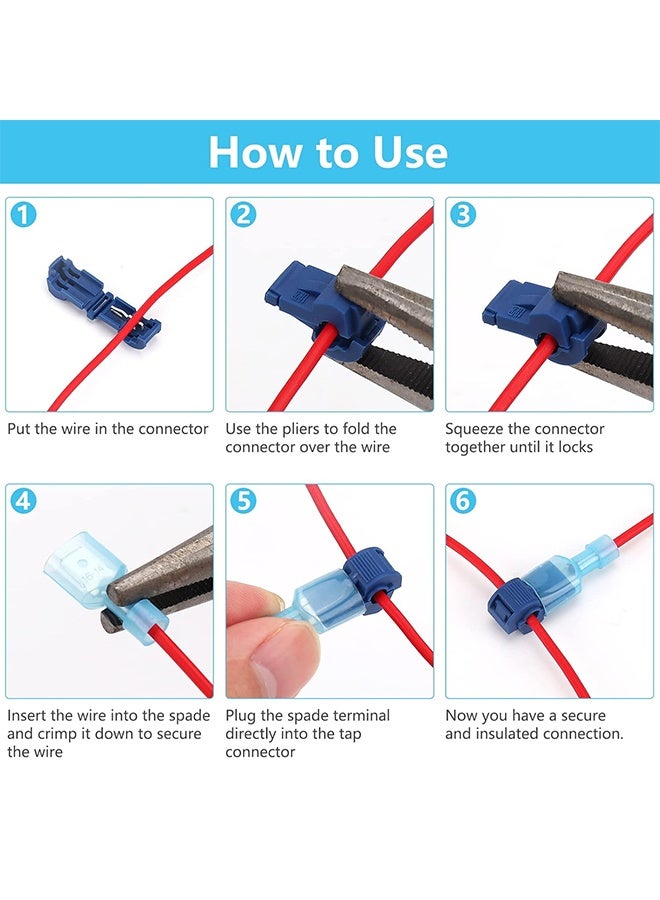 How to Use

1

Put the wire in the connector

2

Use the pliers to fold the connector over the wire

3

Squeeze the connector together until it locks

4

Insert the wire into the spade and crimp it down to secure the wire

5

Plug the spade terminal directly into the tap connector

6

Now you have a secure and insulated connection.