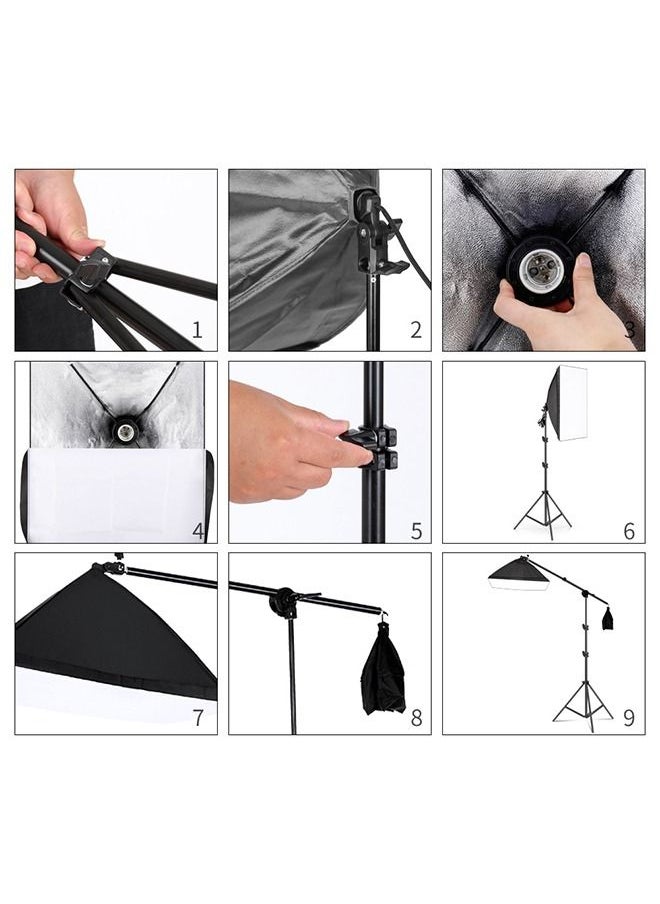 1
2
3
4
5
6
7
8
9