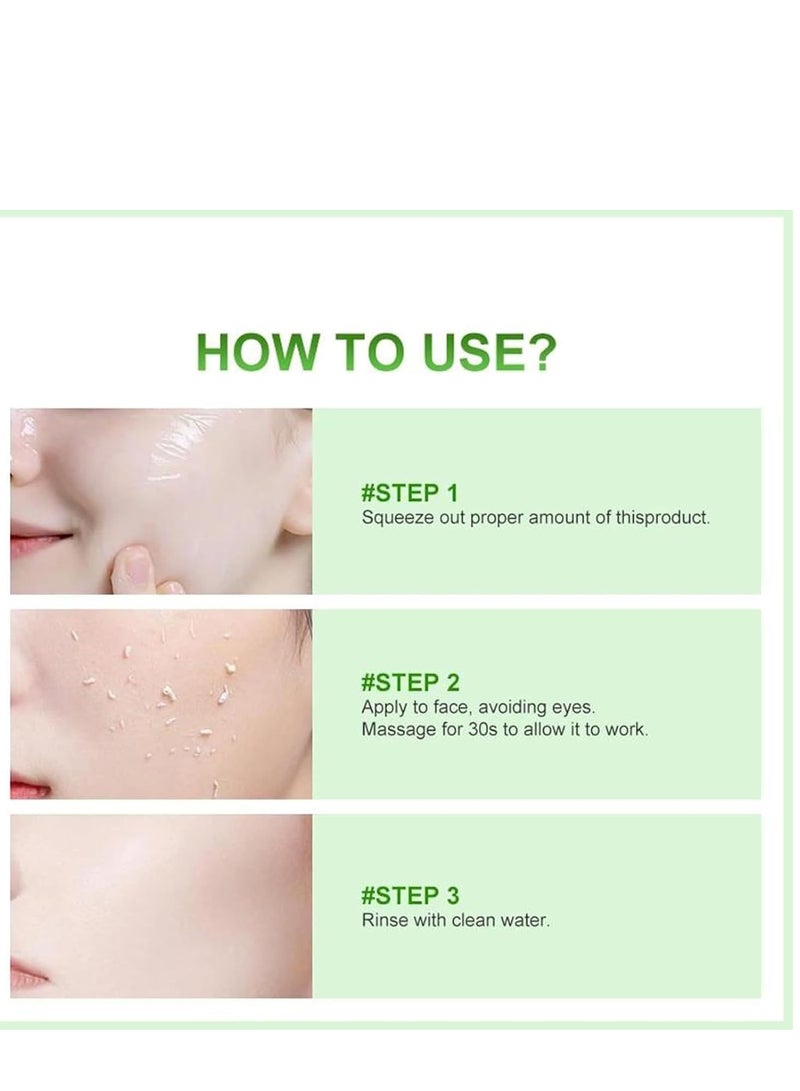 HOW TO USE?

#STEP 1
Squeeze out proper amount of thisproduct.

#STEP 2
Apply to face, avoiding eyes.
Massage for 30s to allow it to work.

#STEP 3
Rinse with clean water.