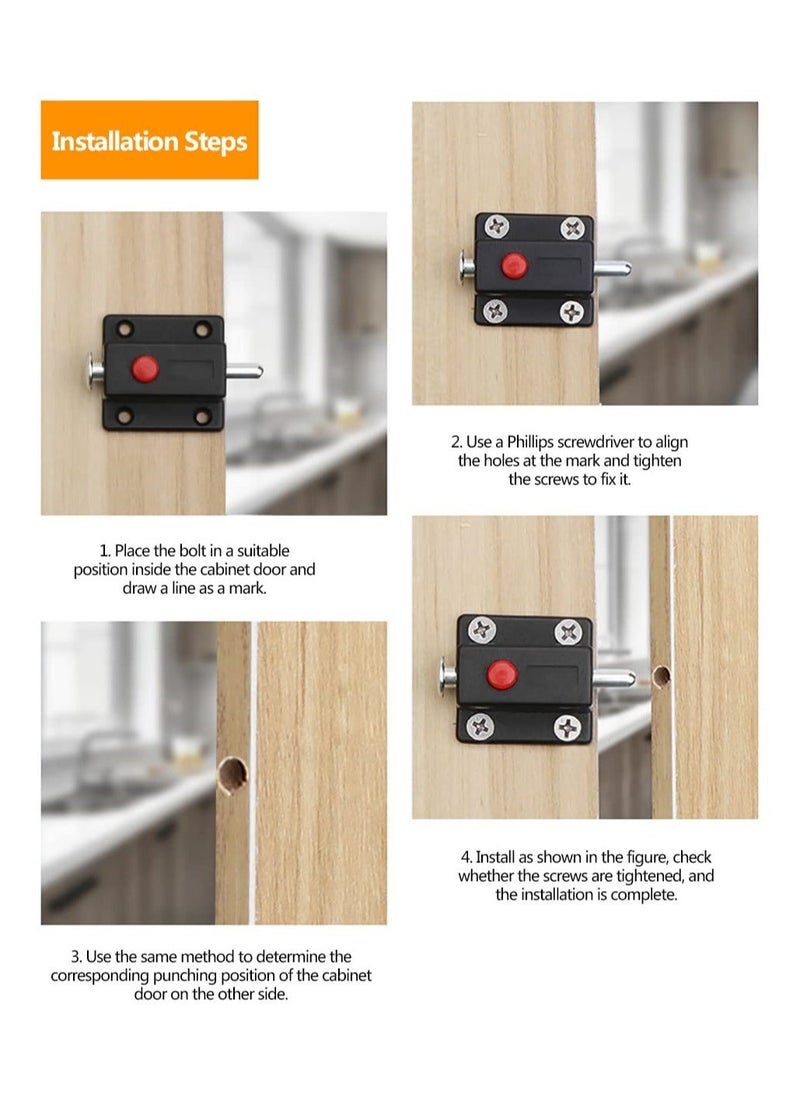 Installation Steps

1. Place the bolt in a suitable position inside the cabinet door and draw a line as a mark.

2. Use a Phillips screwdriver to align the holes at the mark and tighten the screws to fix it.

3. Use the same method to determine the corresponding punching position of the cabinet door on the other side.

4. Install as shown in the figure, check whether the screws are tightened, and the installation is complete.