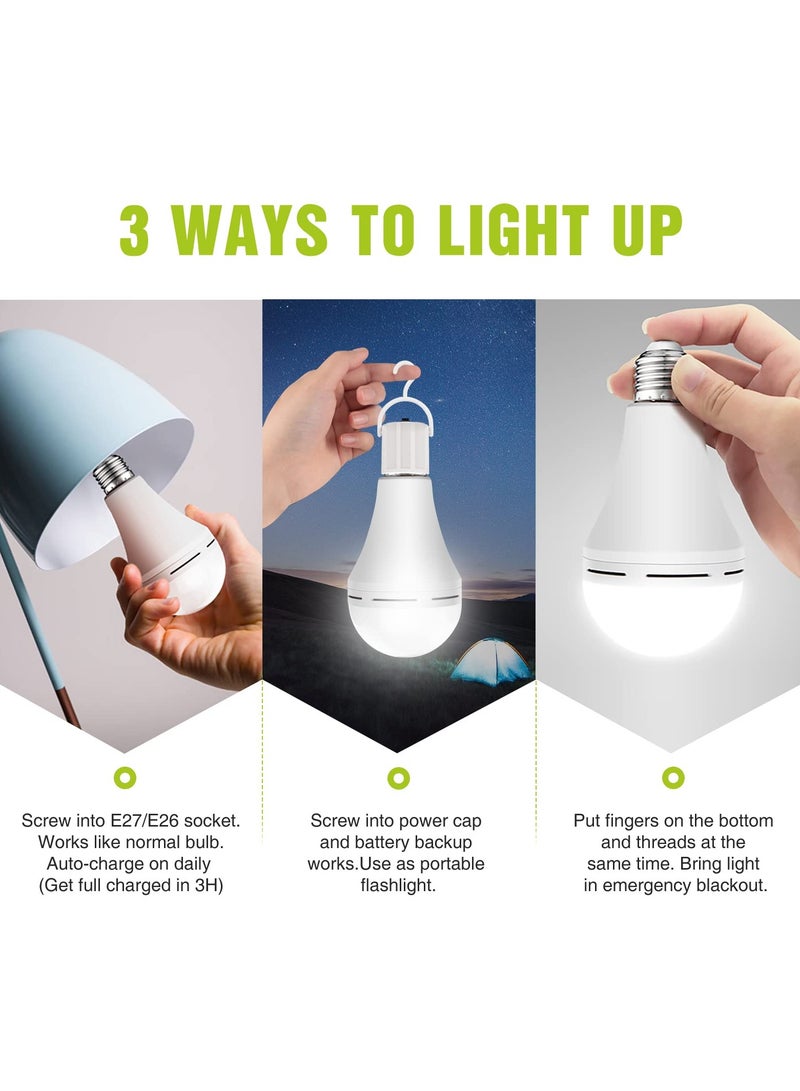 3 WAYS TO LIGHT UP

Screw into E27/E26 socket. Works like normal bulb. Auto-charge on daily (Get full charged in 3H)

Screw into power cap and battery backup works.Use as portable flashlight.

Put fingers on the bottom and threads at the same time. Bring light in emergency blackout.