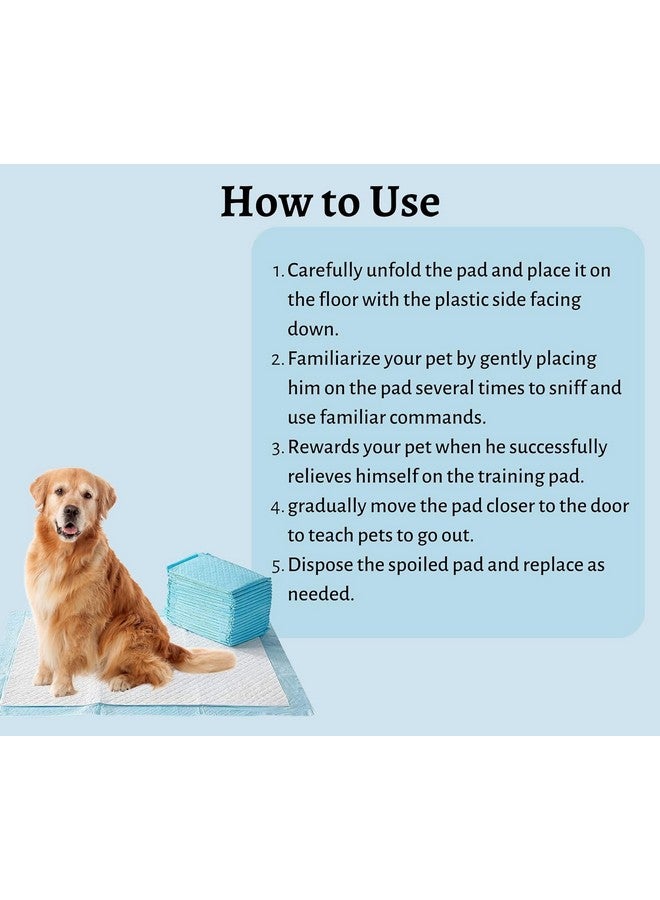 How to Use

1. Carefully unfold the pad and place it on the floor with the plastic side facing down.
2. Familiarize your pet by gently placing him on the pad several times to sniff and use familiar commands.
3. Rewards your pet when he successfully relieves himself on the training pad.
4. gradually move the pad closer to the door to teach pets to go out.
5. Dispose the spoiled pad and replace as needed.