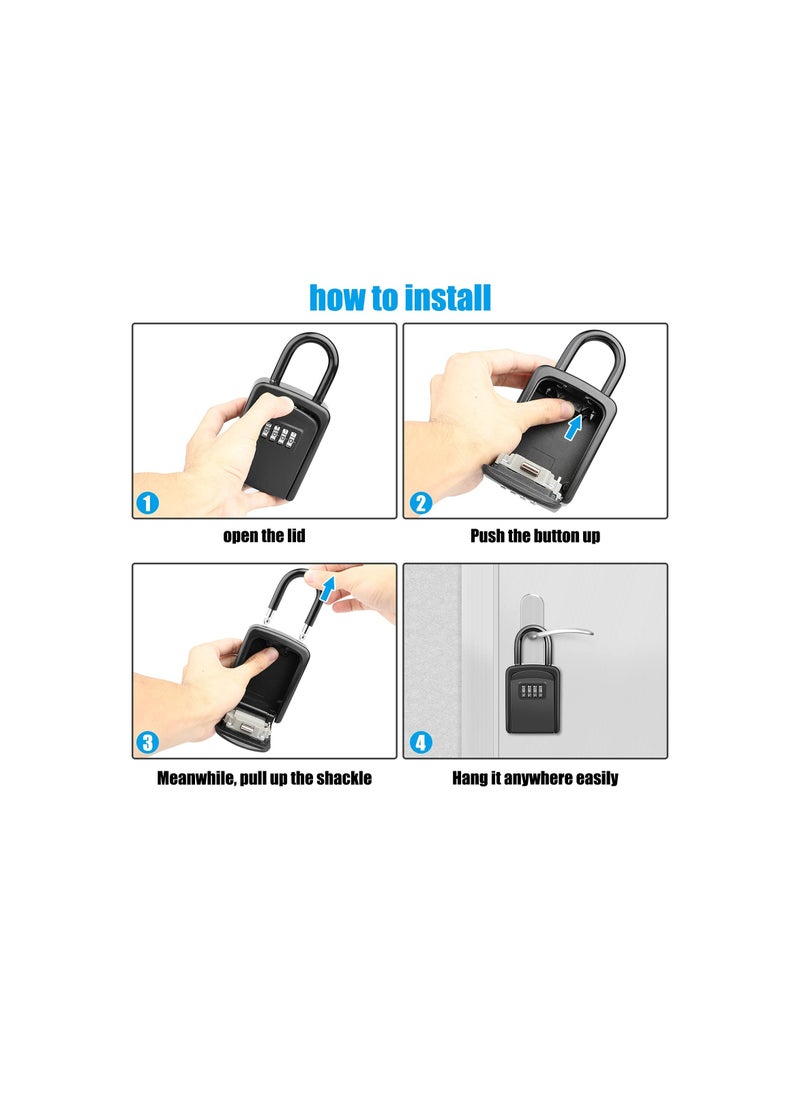 how to install

1

open the lid

2

Push the button up

3

Meanwhile, pull up the shackle

4

Hang it anywhere easily