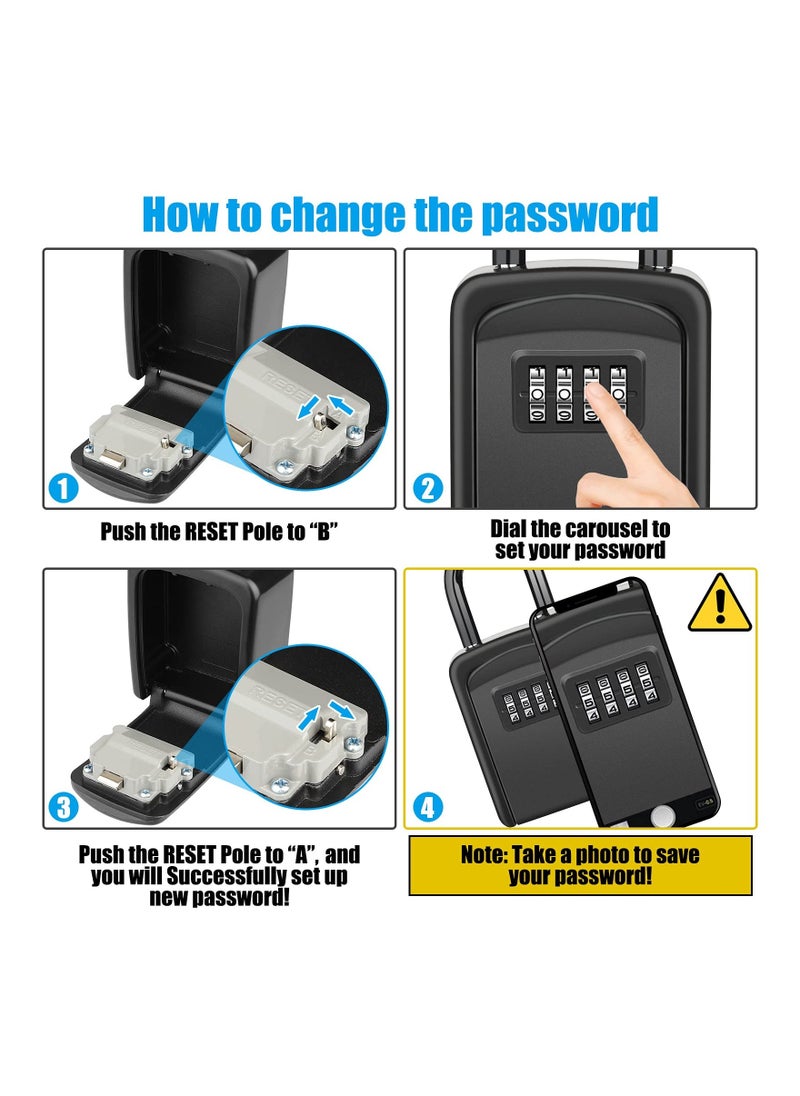 How to change the password

RESET

1

Push the RESET Pole to "B"

2

Dial the carousel to set your password

RESET

3

Push the RESET Pole to "A", and you will Successfully set up new password!

4

Note: Take a photo to save your password!